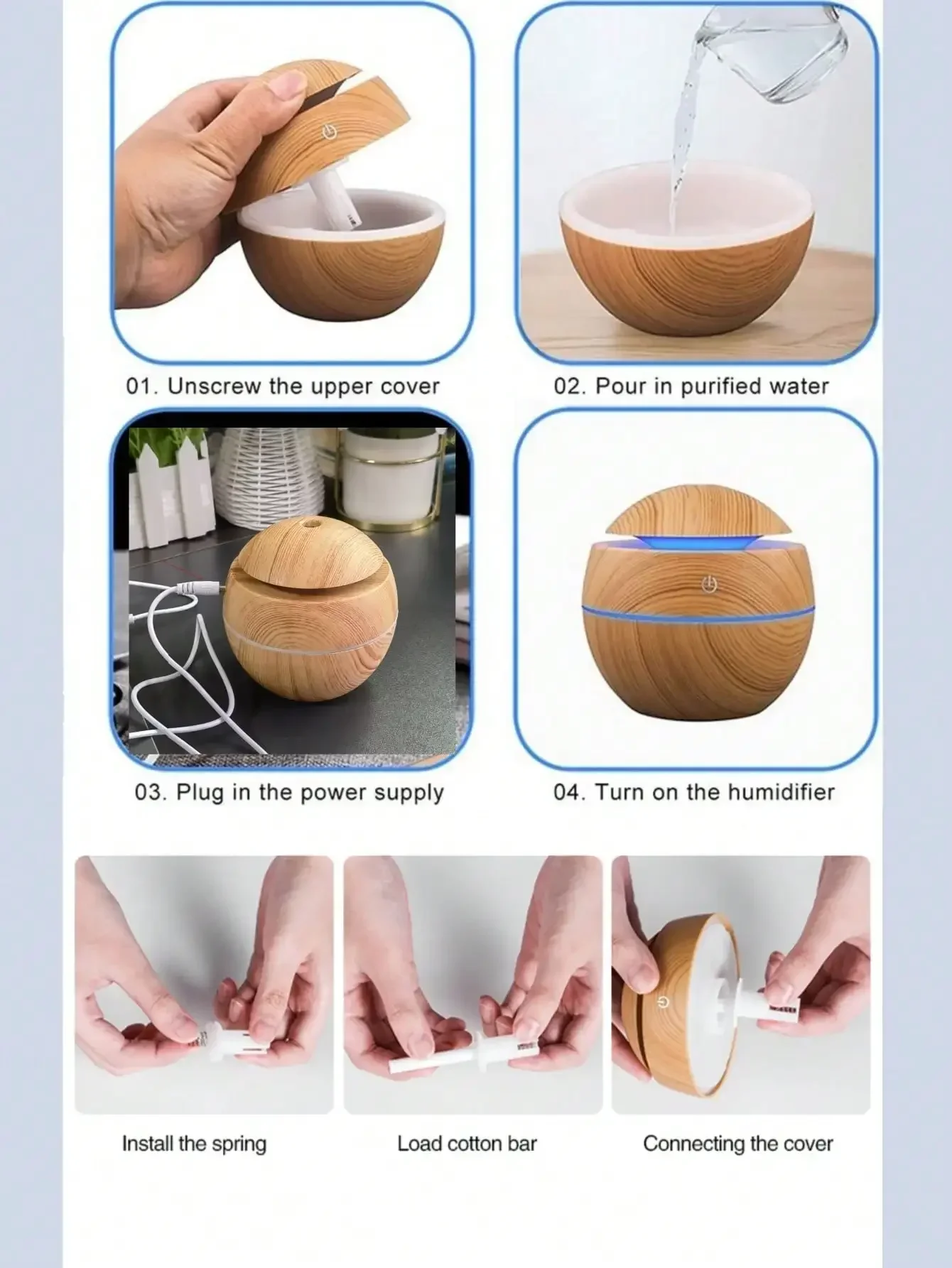 01. Unscrew the upper cover

02. Pour in purified water

03. Plug in the power supply

04. Turn on the humidifier

Install the spring

Load cotton bar

Connecting the cover