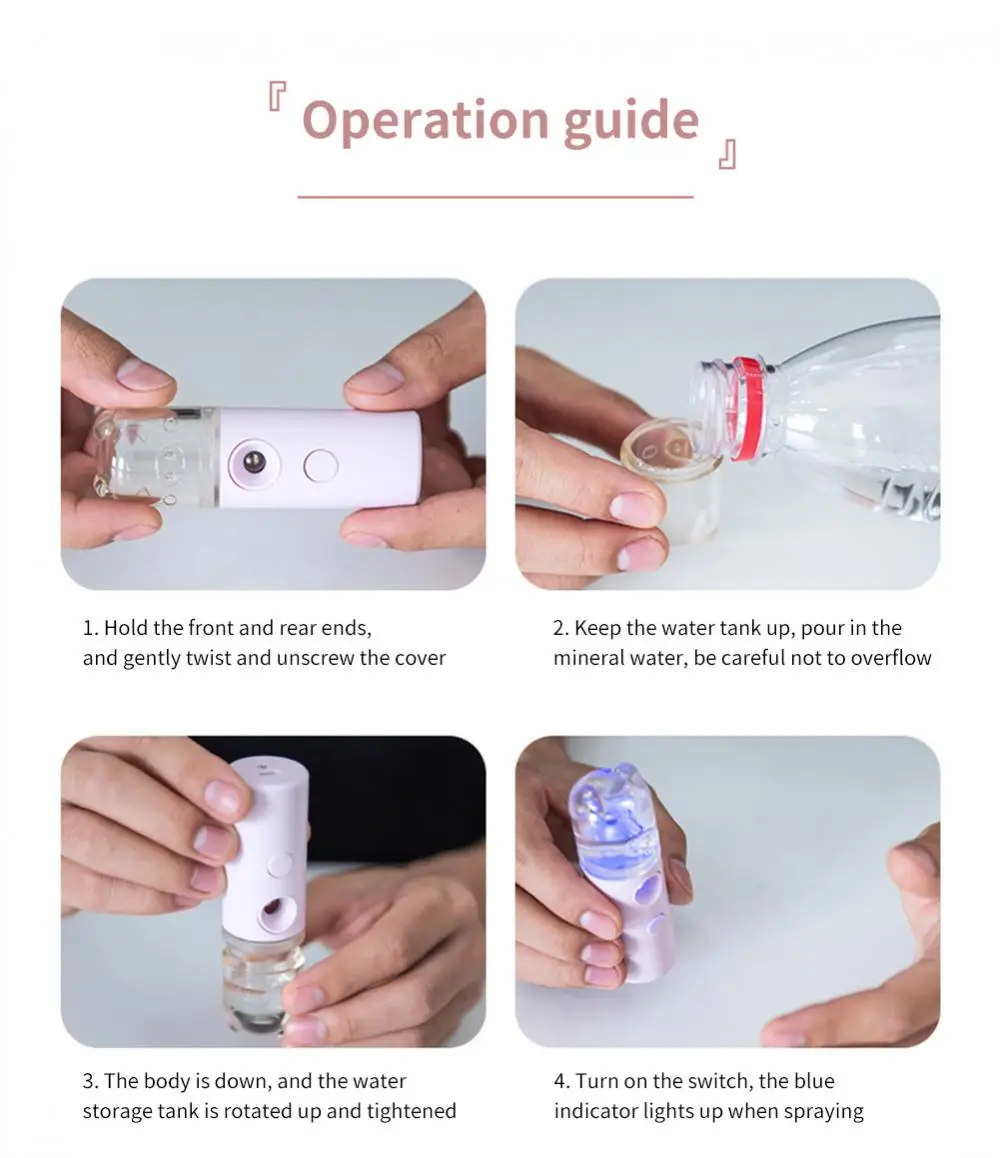 『 Operation guide 』

1. Hold the front and rear ends, and gently twist and unscrew the cover

2. Keep the water tank up, pour in the mineral water, be careful not to overflow

3. The body is down, and the water storage tank is rotated up and tightened

4. Turn on the switch, the blue indicator lights up when spraying