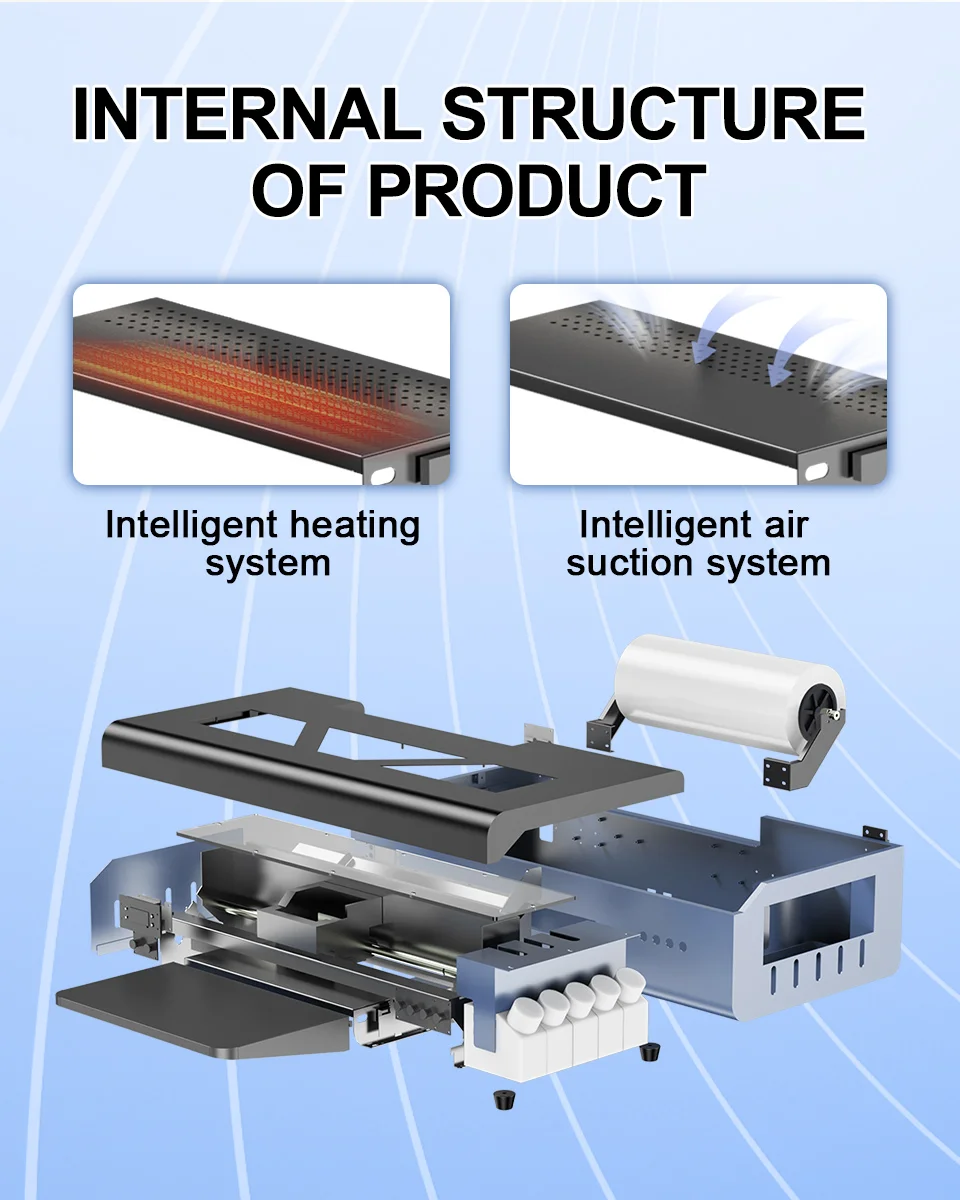 INTERNAL STRUCTURE OF PRODUCT

Intelligent heating system

Intelligent air suction system