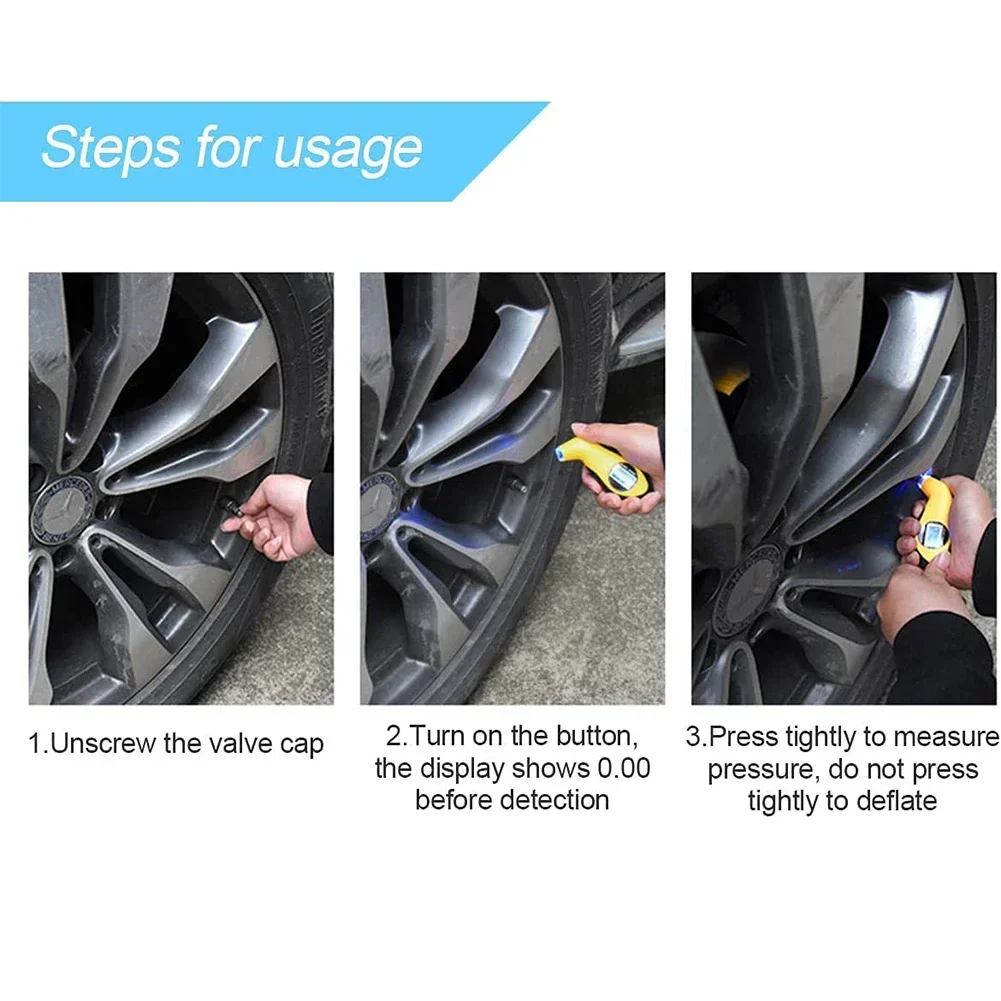 Steps for usage

1.Unscrew the valve cap

2.Turn on the button, the display shows 0.00 before detection

3.Press tightly to measure pressure, do not press tightly to deflate