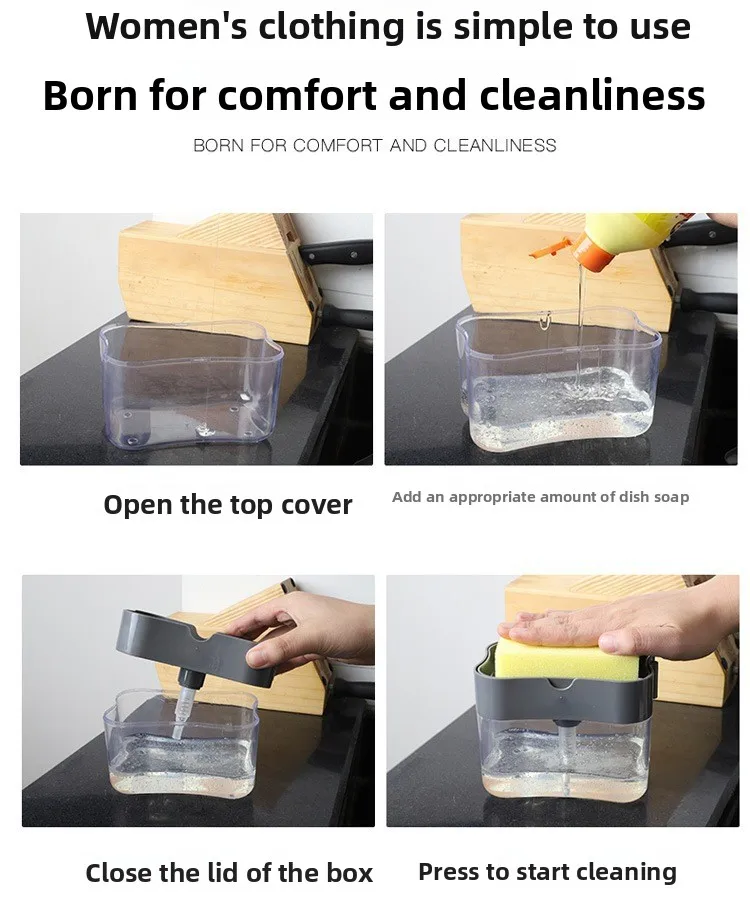 Women's clothing is simple to use

Born for comfort and cleanliness

BORN FOR COMFORT AND CLEANLINESS

Open the top cover

Add an appropriate amount of dish soap

Close the lid of the box

Press to start cleaning