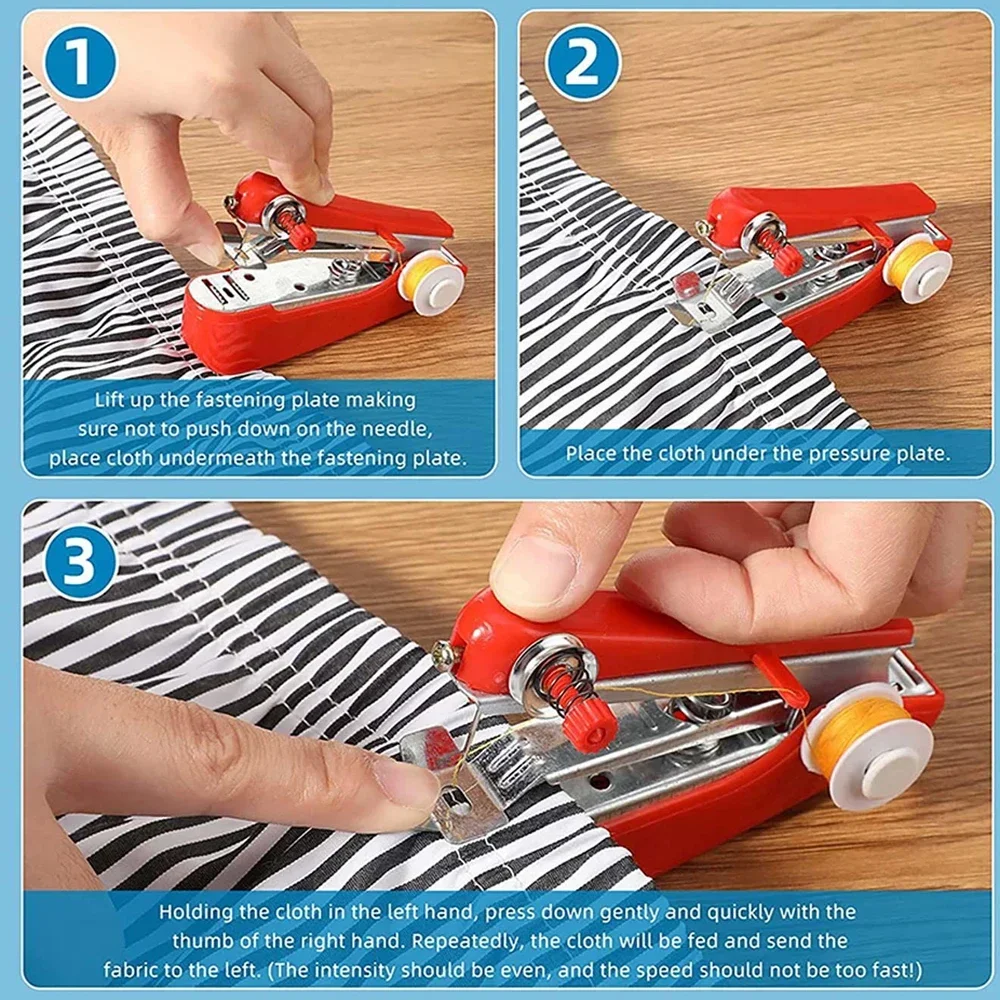 1

Lift up the fastening plate making sure not to push down on the needle, place cloth undermeath the fastening plate.

2

Place the cloth under the pressure plate.

3

Holding the cloth in the left hand, press down gently and quickly with the thumb of the right hand. Repeatedly, the cloth will be fed and send the fabric to the left. (The intensity should be even, and the speed should not be too fast!)