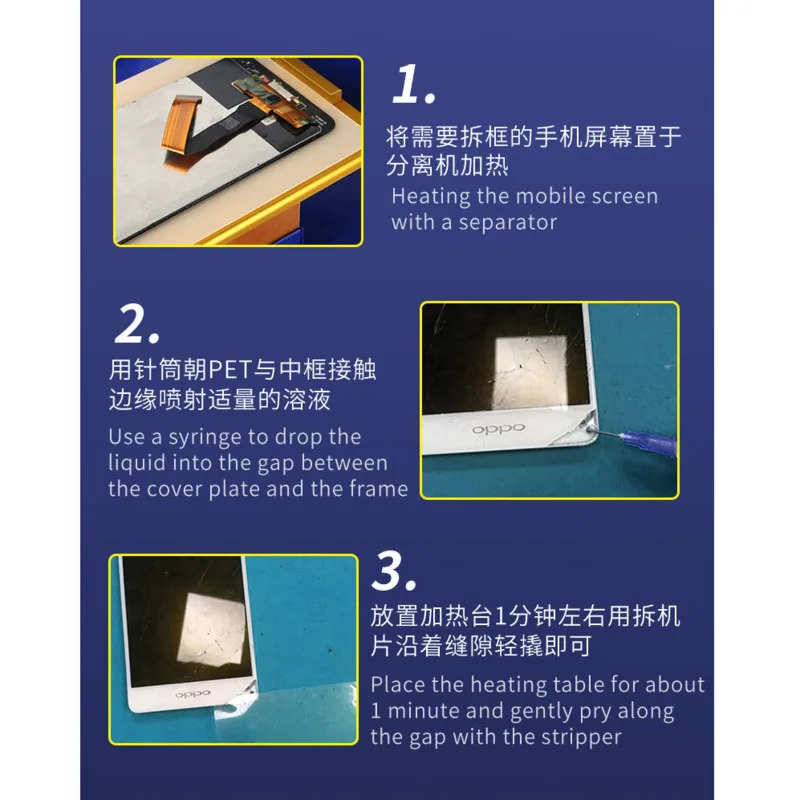 1.

将需要拆框的手机屏幕置于分离机加热

Heating the mobile screen with a separator

2.

用针筒朝PET与中框接触边缘喷射适量的溶液

Use a syringe to drop the liquid into the gap between the cover plate and the frame

oppo

3.

放置加热台1分钟左右用拆机片沿着缝隙轻撬即可

Place the heating table for about 1 minute and gently pry along the gap with the stripper

oppo