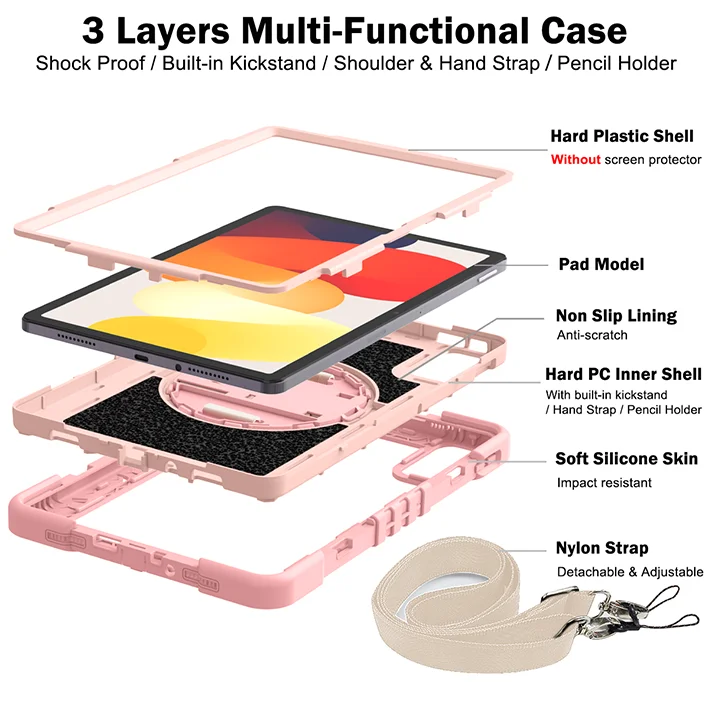 3 Layers Multi-Functional Case

Shock Proof / Built-in Kickstand / Shoulder & Hand Strap / Pencil Holder

Hard Plastic Shell

Without screen protector

Pad Model

Non Slip Lining

Anti-scratch

Hard PC Inner Shell

With built-in kickstand / Hand Strap / Pencil Holder

Soft Silicone Skin

Impact resistant

Nylon Strap

Detachable & Adjustable