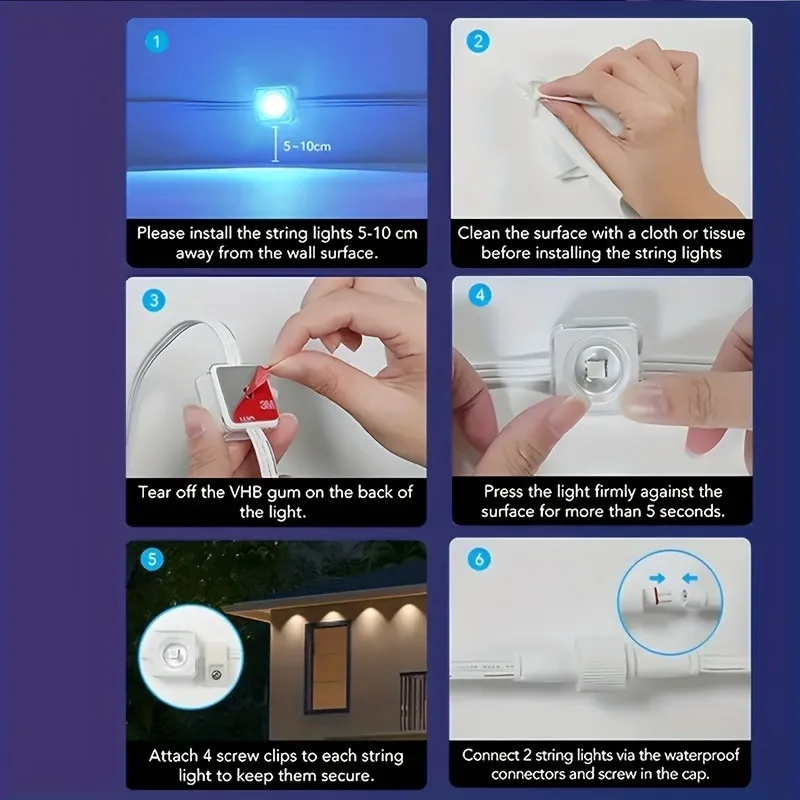 1

5~10cm

Please install the string lights 5-10 cm away from the wall surface.

2

Clean the surface with a cloth or tissue before installing the string lights

3

3M

Tear off the VHB gum on the back of the light.

4

Press the light firmly against the surface for more than 5 seconds.

5

Attach 4 screw clips to each string light to keep them secure.

6

Connect 2 string lights via the waterproof connectors and screw in the cap.