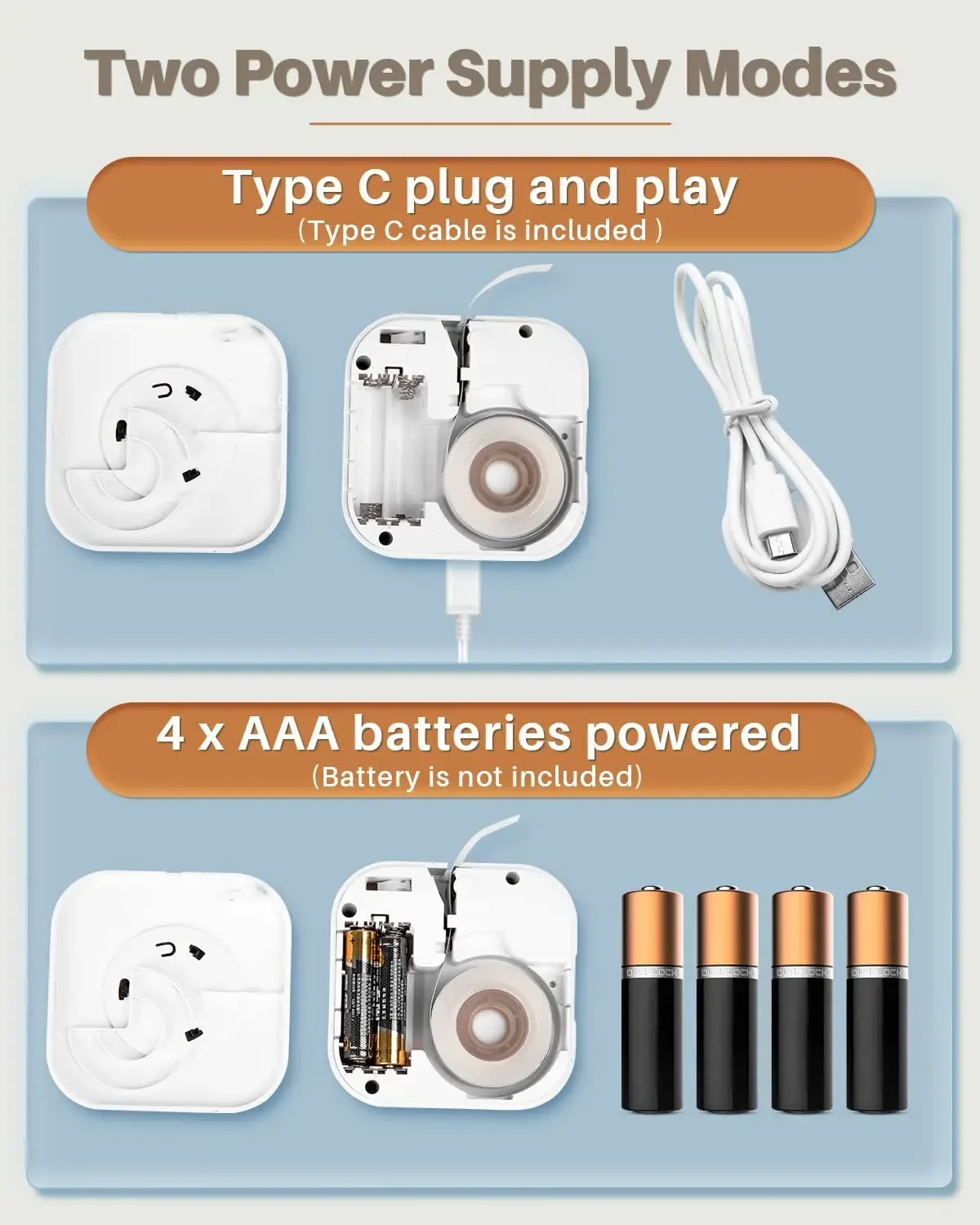 Two Power Supply Modes

Type C plug and play
(Type C cable is included )

4 x AAA batteries powered
(Battery is not included)

DURALOCK

DURALOCK

DURALOCK

DURALOCK