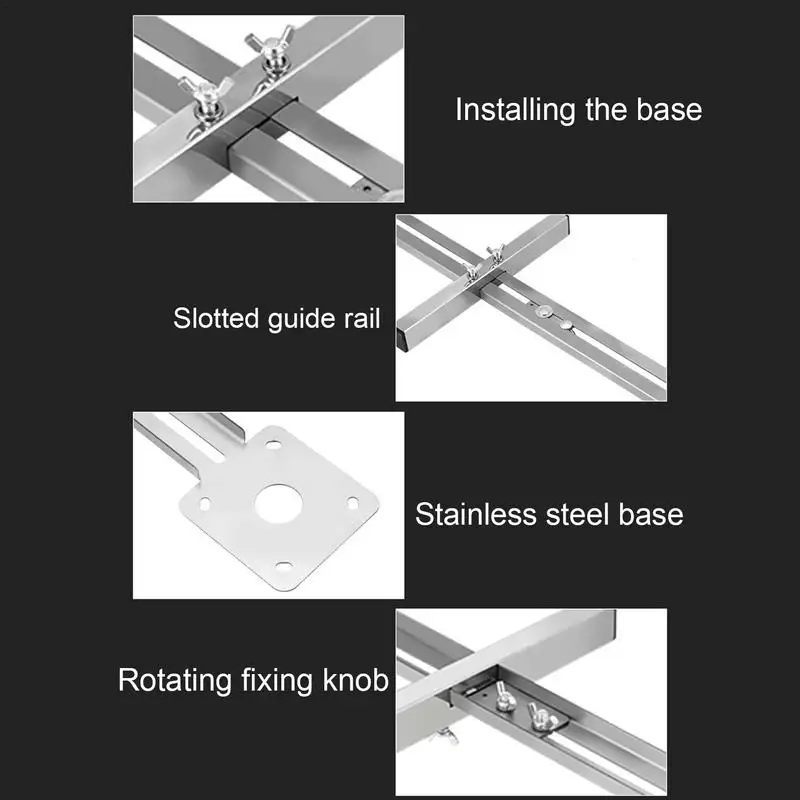 Installing the base

Slotted guide rail

Stainless steel base

Rotating fixing knob