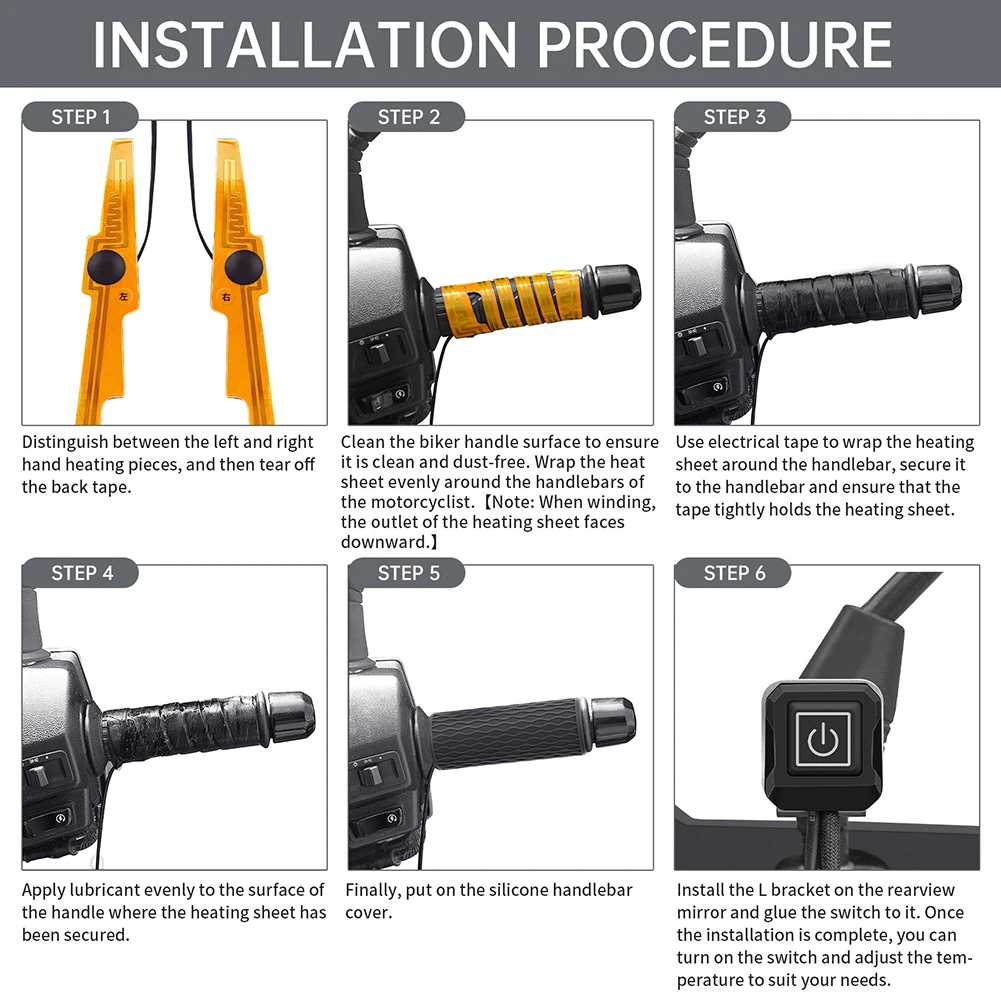 INSTALLATION PROCEDURE

STEP 1

左

右

Distinguish between the left and right hand heating pieces, and then tear off the back tape.

STEP 2

Clean the biker handle surface to ensure it is clean and dust-free. Wrap the heat sheet evenly around the handlebars of the motorcyclist.【Note: When winding, the outlet of the heating sheet faces downward.】

STEP 3

Use electrical tape to wrap the heating sheet around the handlebar, secure it to the handlebar and ensure that the tape tightly holds the heating sheet.

STEP 4

Apply lubricant evenly to the surface of the handle where the heating sheet has been secured.

STEP 5

Finally, put on the silicone handlebar cover.

STEP 6

Install the L bracket on the rearview mirror and glue the switch to it. Once the installation is complete, you can turn on the switch and adjust the temperature to suit your needs.