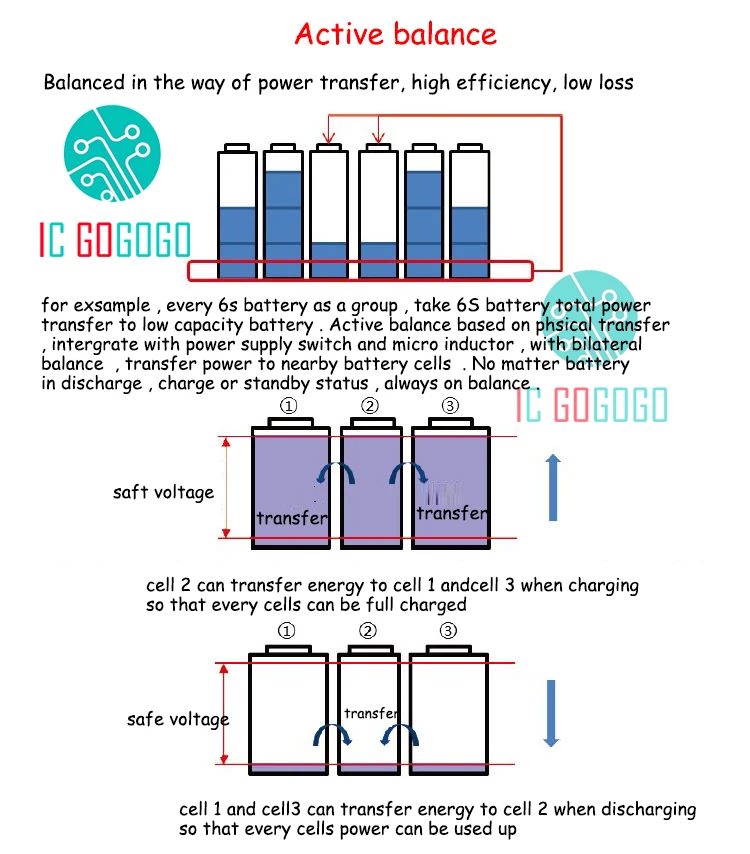 Active balance

Balanced in the way of power transfer, high efficiency, low loss

IC GOGOGO

for exsample , every 6s battery as a group , take 6S battery total power transfer to low capacity battery . Active balance based on phsical transfer , intergrate with power supply switch and micro inductor , with bilateral balance , transfer power to nearby battery cells . No matter battery in discharge , charge or standby status , always on balance .

IC GOGOGO

① ② ③

saft voltage

transfer

transfer

cell 2 can transfer energy to cell 1 andcell 3 when charging so that every cells can be full charged

① ② ③

safe voltage

transfer

cell 1 and cell3 can transfer energy to cell 2 when discharging so that every cells power can be used up