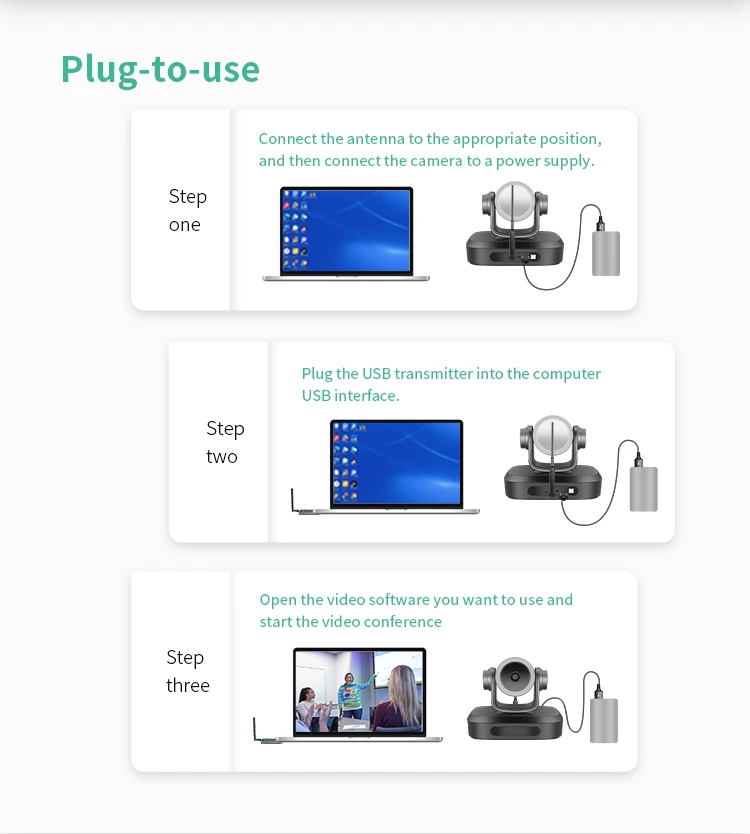 Plug-to-use

Step one

Connect the antenna to the appropriate position, and then connect the camera to a power supply.

Step two

Plug the USB transmitter into the computer USB interface.

Step three

Open the video software you want to use and start the video conference