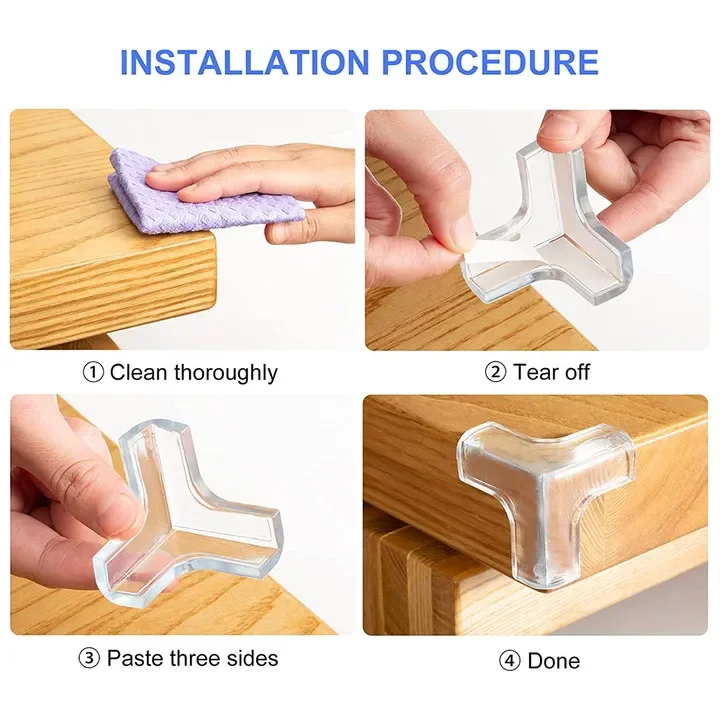 INSTALLATION PROCEDURE

① Clean thoroughly

② Tear off

③ Paste three sides

④ Done