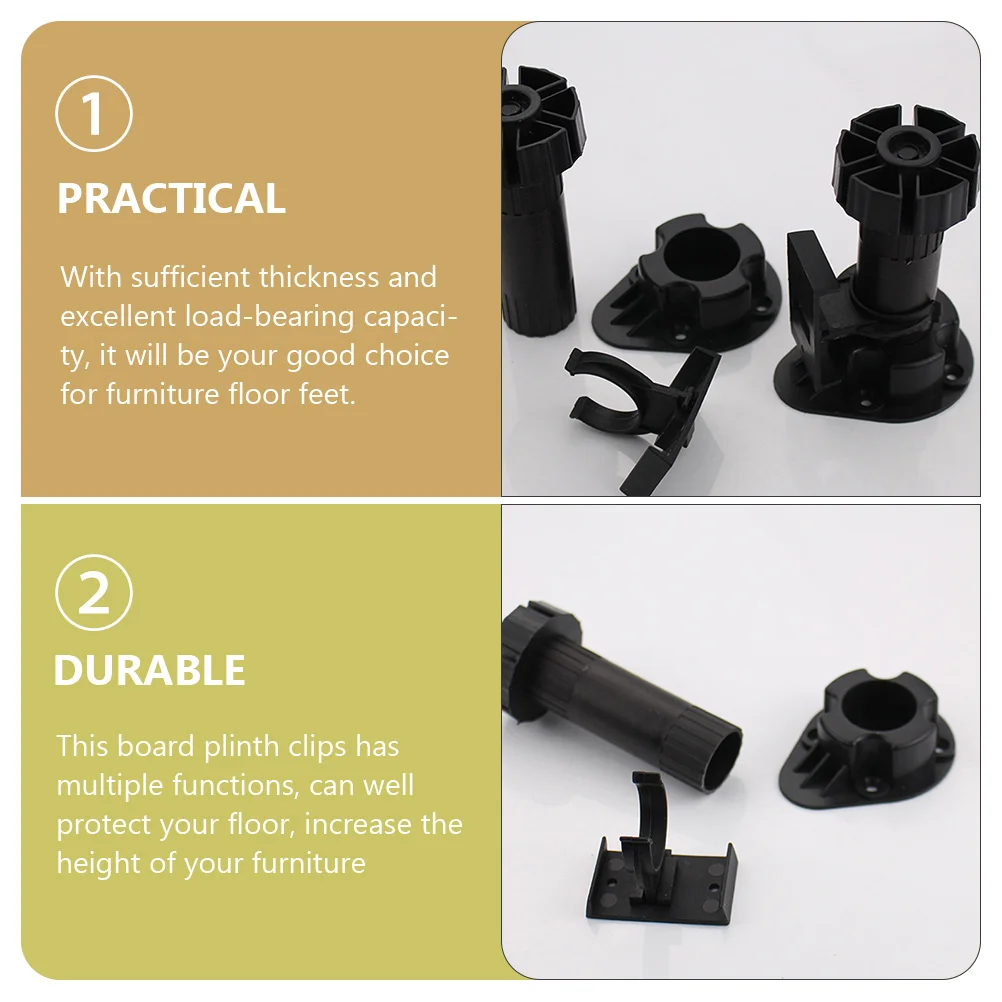 1

PRACTICAL

With sufficient thickness and excellent load-bearing capacity, it will be your good choice for furniture floor feet.

2

DURABLE

This board plinth clips has multiple functions, can well protect your floor, increase the height of your furniture