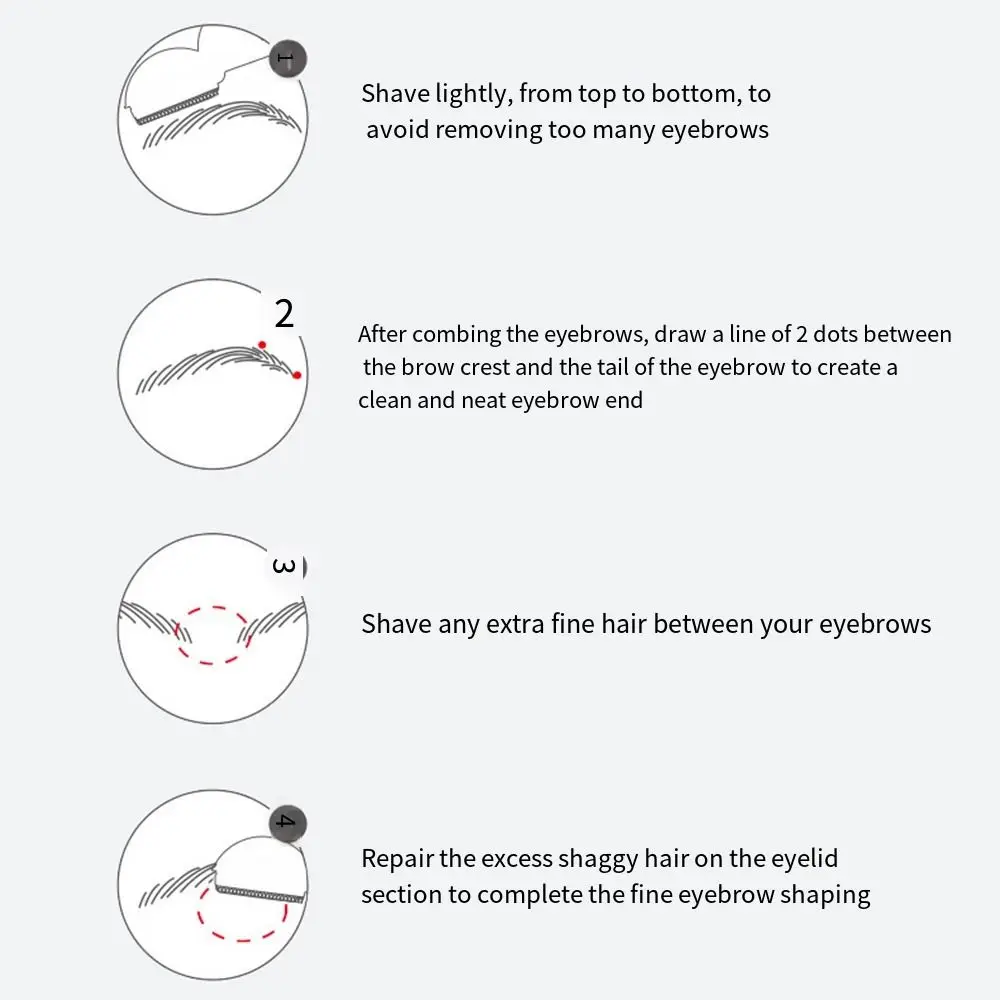 1

Shave lightly, from top to bottom, to avoid removing too many eyebrows

2

After combing the eyebrows, draw a line of 2 dots between the brow crest and the tail of the eyebrow to create a clean and neat eyebrow end

3

Shave any extra fine hair between your eyebrows

4

Repair the excess shaggy hair on the eyelid section to complete the fine eyebrow shaping