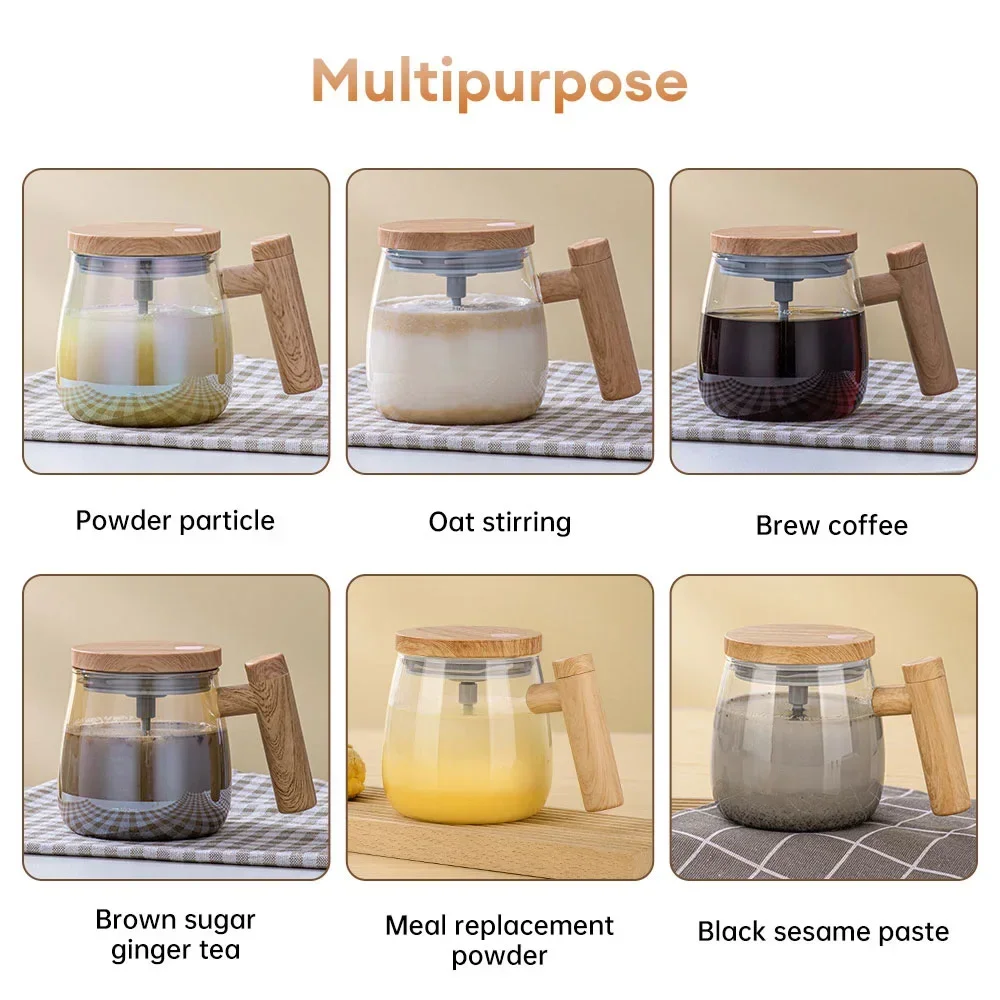 Multipurpose

Powder particle

Oat stirring

Brew coffee

Brown sugar ginger tea

Meal replacement powder

Black sesame paste