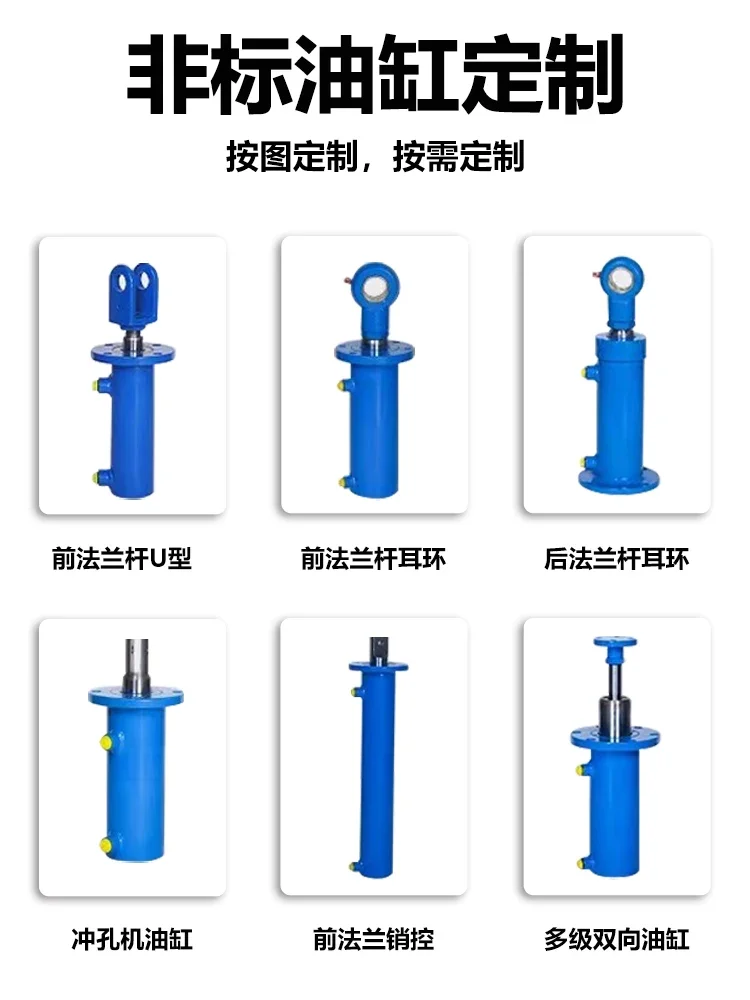 非标油缸定制

按图定制，按需定制

前法兰杆U型

前法兰杆耳环

后法兰杆耳环

冲孔机油缸

前法兰销控

多级双向油缸