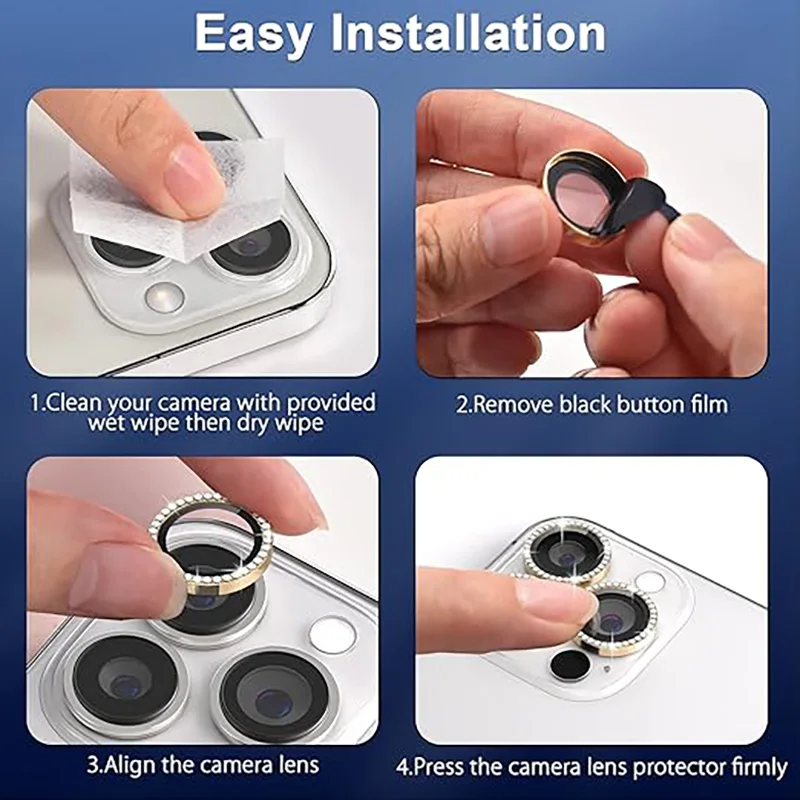 Easy Installation

1.Clean your camera with provided wet wipe then dry wipe

2.Remove black button film

3.Align the camera lens

4.Press the camera lens protector firmly