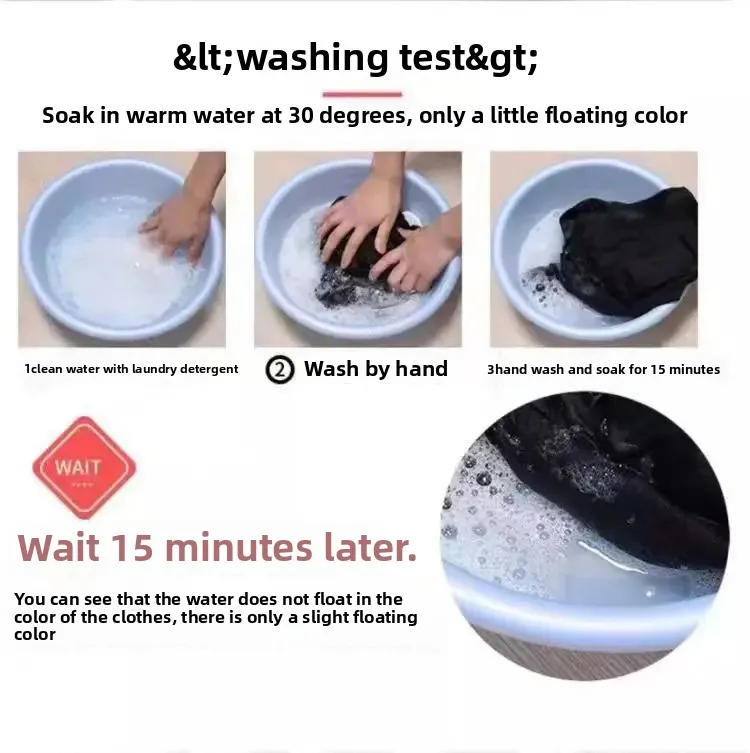 &lt;washing test&gt;

Soak in warm water at 30 degrees, only a little floating color

1clean water with laundry detergent

② Wash by hand

3hand wash and soak for 15 minutes

WAIT

Wait 15 minutes later.

You can see that the water does not float in the color of the clothes, there is only a slight floating color