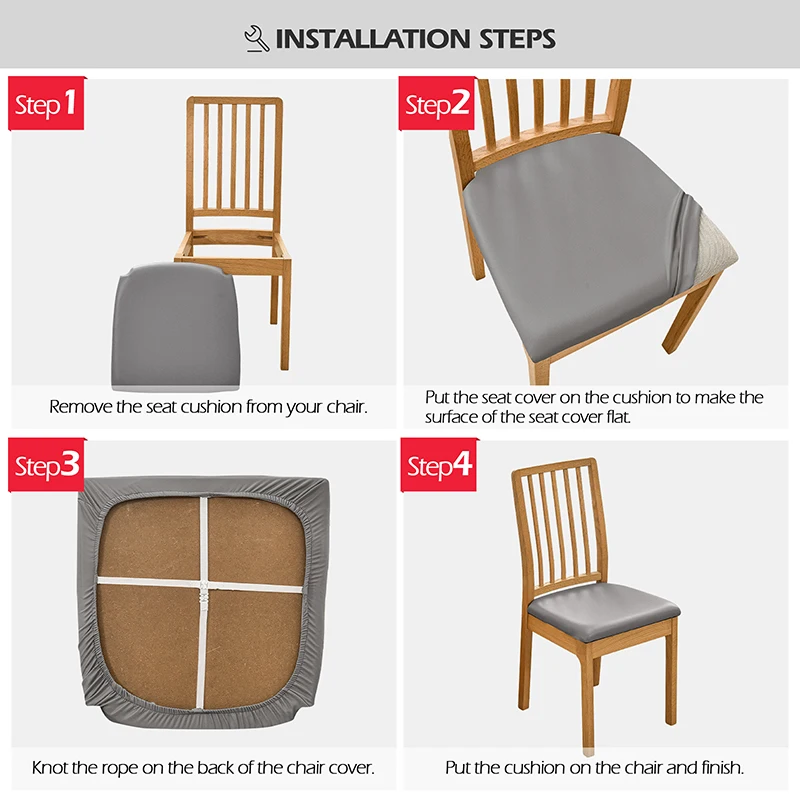 INSTALLATION STEPS

Step1

Remove the seat cushion from your chair.

Step2

Put the seat cover on the cushion to make the surface of the seat cover flat.

Step3

Knot the rope on the back of the chair cover.

Step4

Put the cushion on the chair and finish.