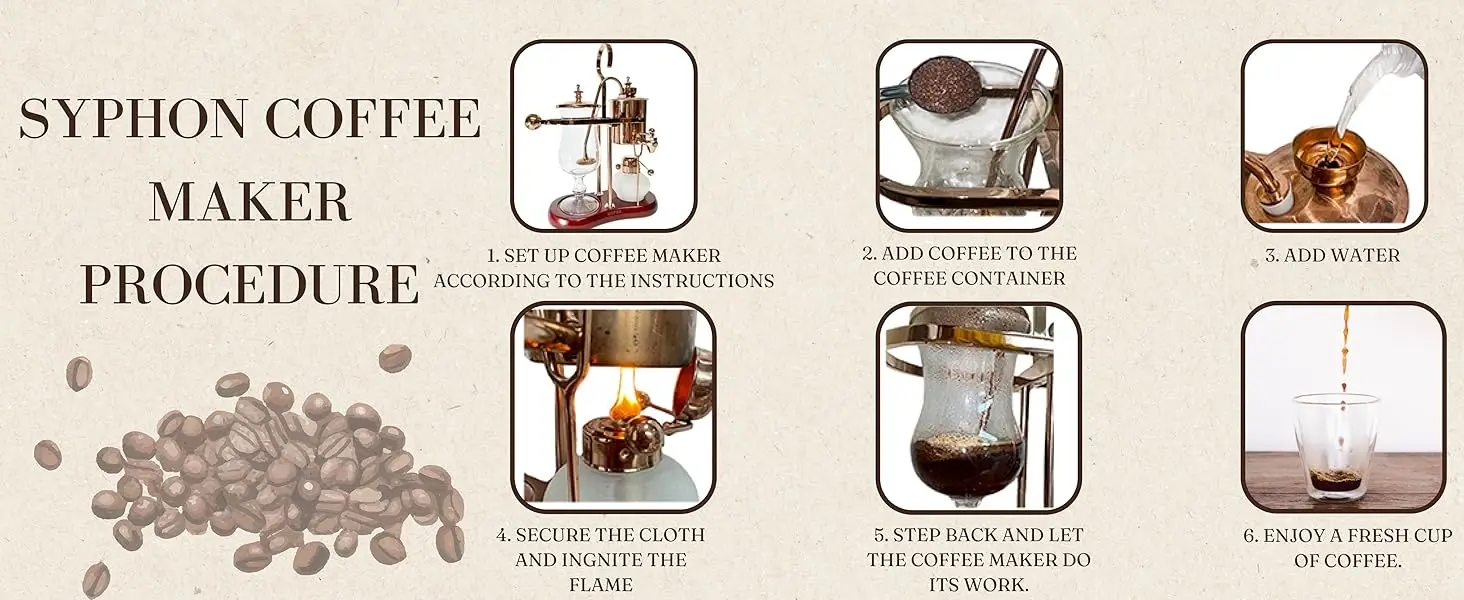 SYPHON COFFEE MAKER PROCEDURE

1. SET UP COFFEE MAKER ACCORDING TO THE INSTRUCTIONS

2. ADD COFFEE TO THE COFFEE CONTAINER

3. ADD WATER

4. SECURE THE CLOTH AND INGNITE THE FLAME

5. STEP BACK AND LET THE COFFEE MAKER DO ITS WORK.

6. ENJOY A FRESH CUP OF COFFEE.