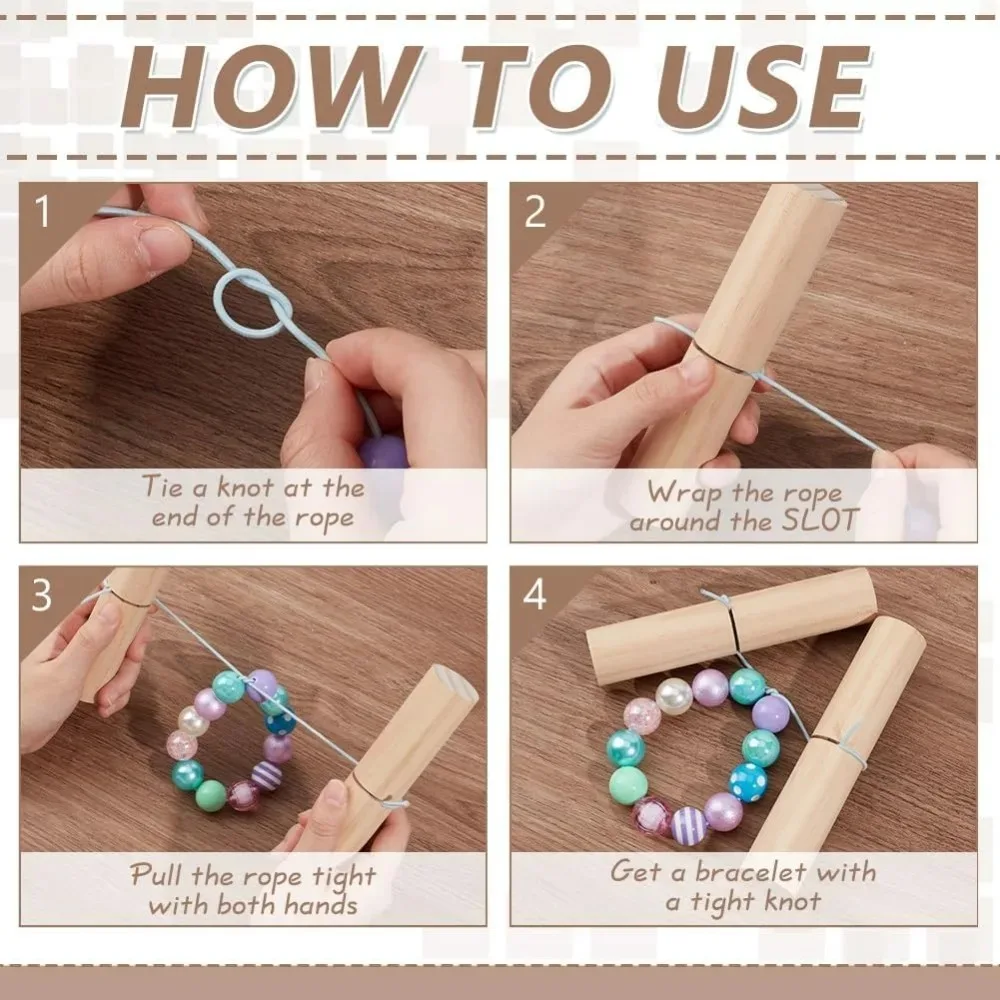 HOW TO USE

1

Tie a knot at the end of the rope

2

Wrap the rope around the SLOT

3

Pull the rope tight with both hands

4

Get a bracelet with a tight knot