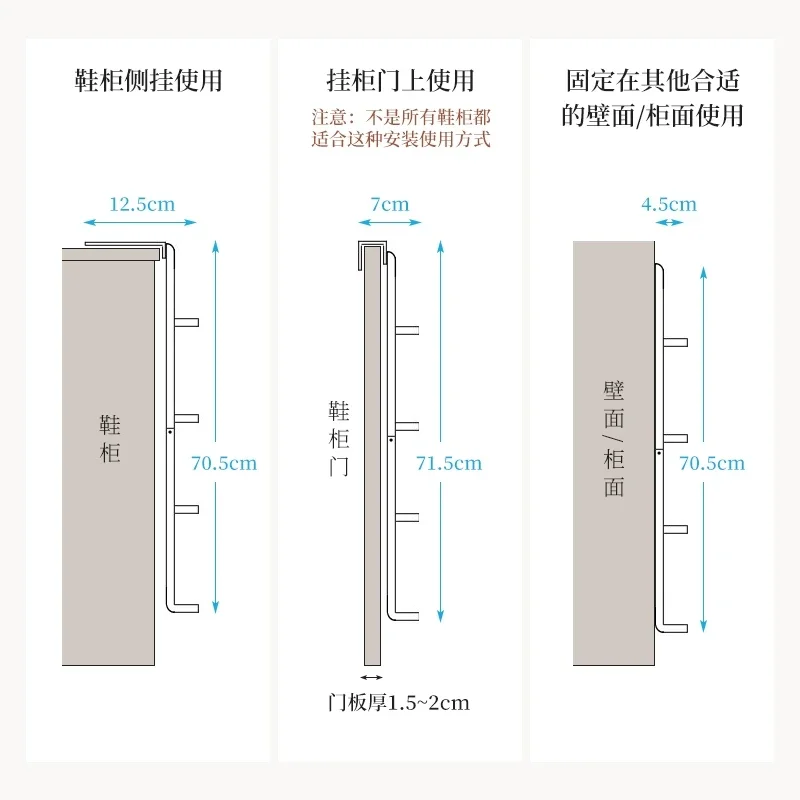 鞋柜侧挂使用

12.5cm

鞋柜

70.5cm

挂柜门上使用

注意：不是所有鞋柜都适合这种安装使用方式

7cm

鞋柜门

71.5cm

门板厚1.5~2cm

固定在其他合适的壁面/柜面使用

4.5cm

壁面/柜面

70.5cm