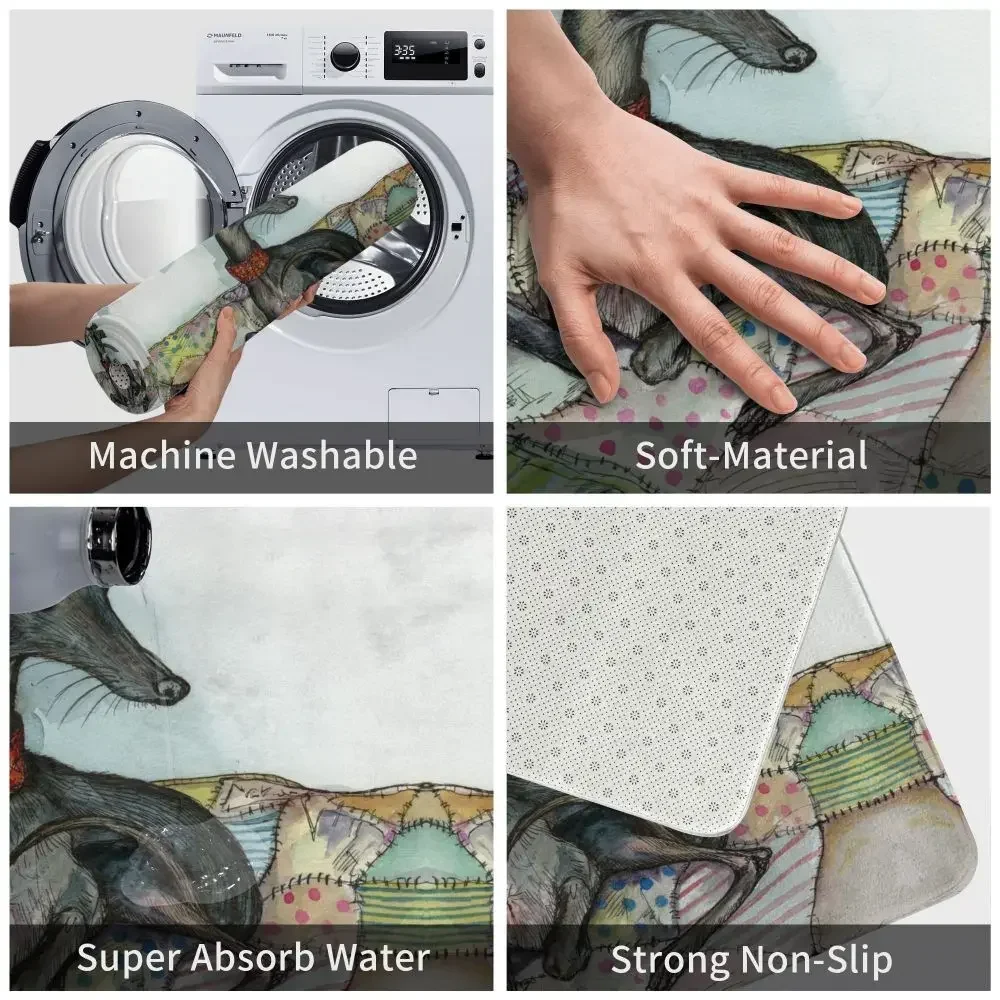 MAUNFELD

3:35

Machine Washable

Soft-Material

Super Absorb Water

Strong Non-Slip