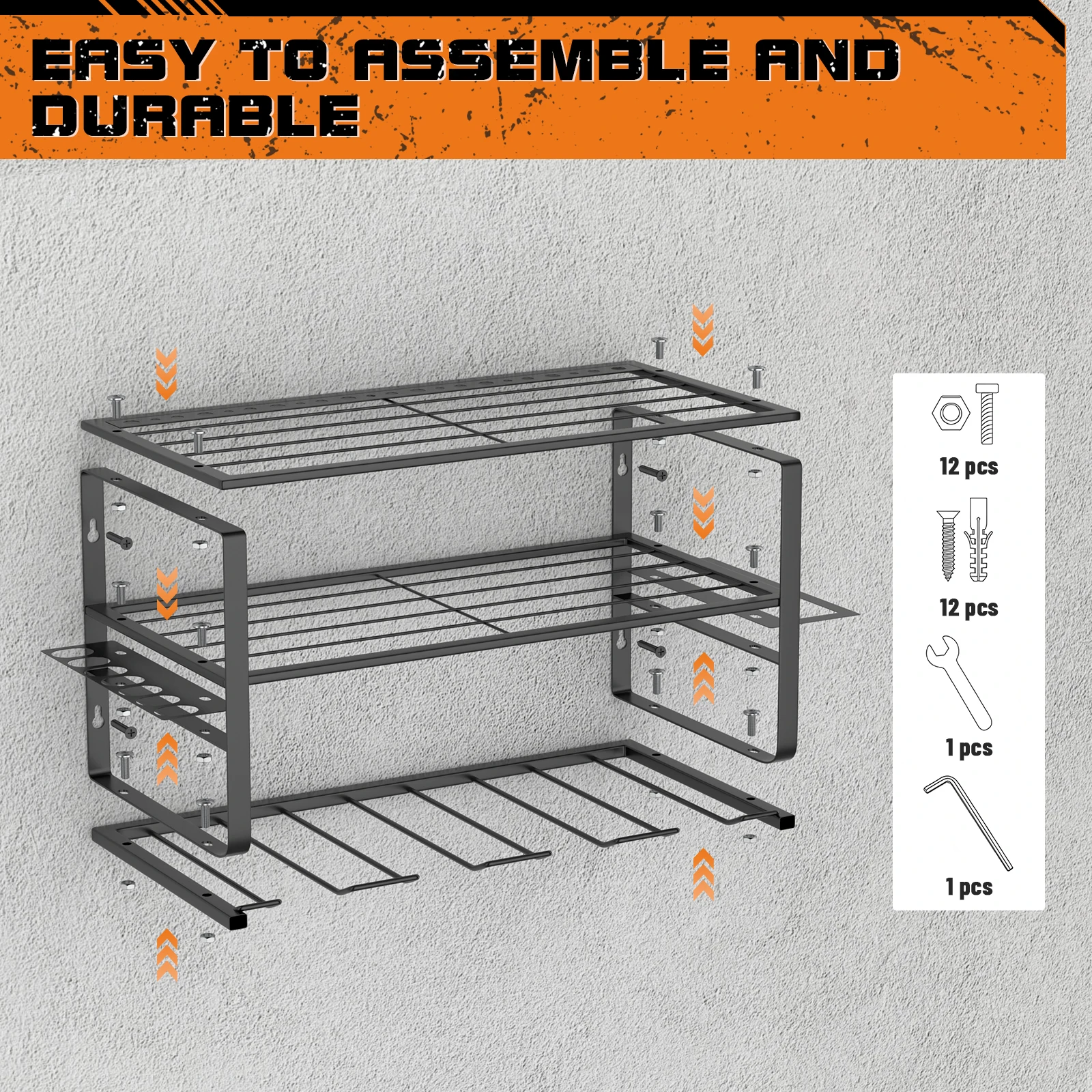 EASY TO ASSEMBLE AND DURABLE

12 pcs

12 pcs

1 pcs

1 pcs