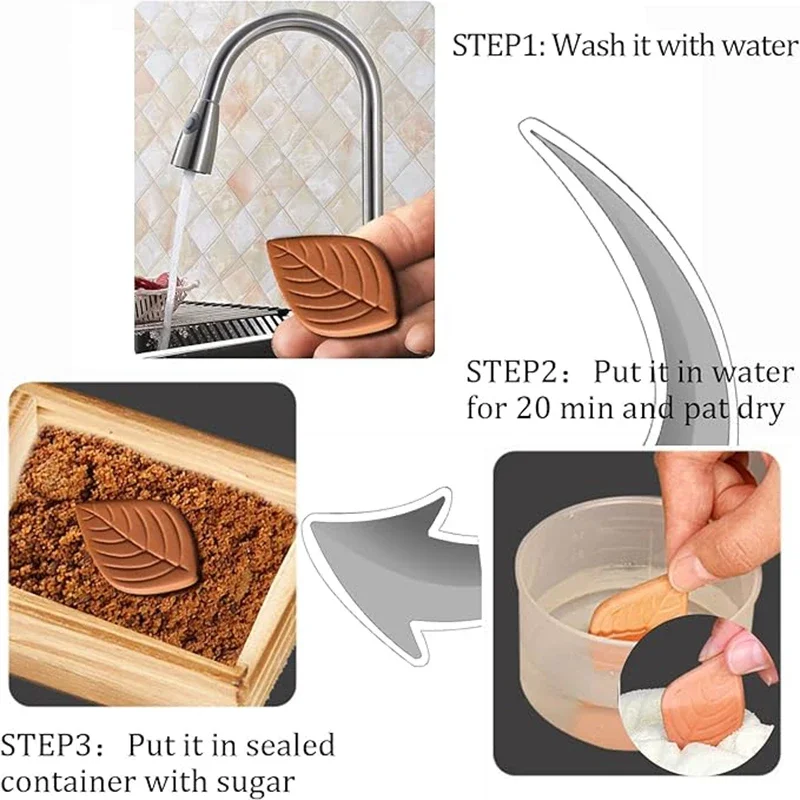 STEP1: Wash it with water

STEP2： Put it in water for 20 min and pat dry

STEP3： Put it in sealed container with sugar