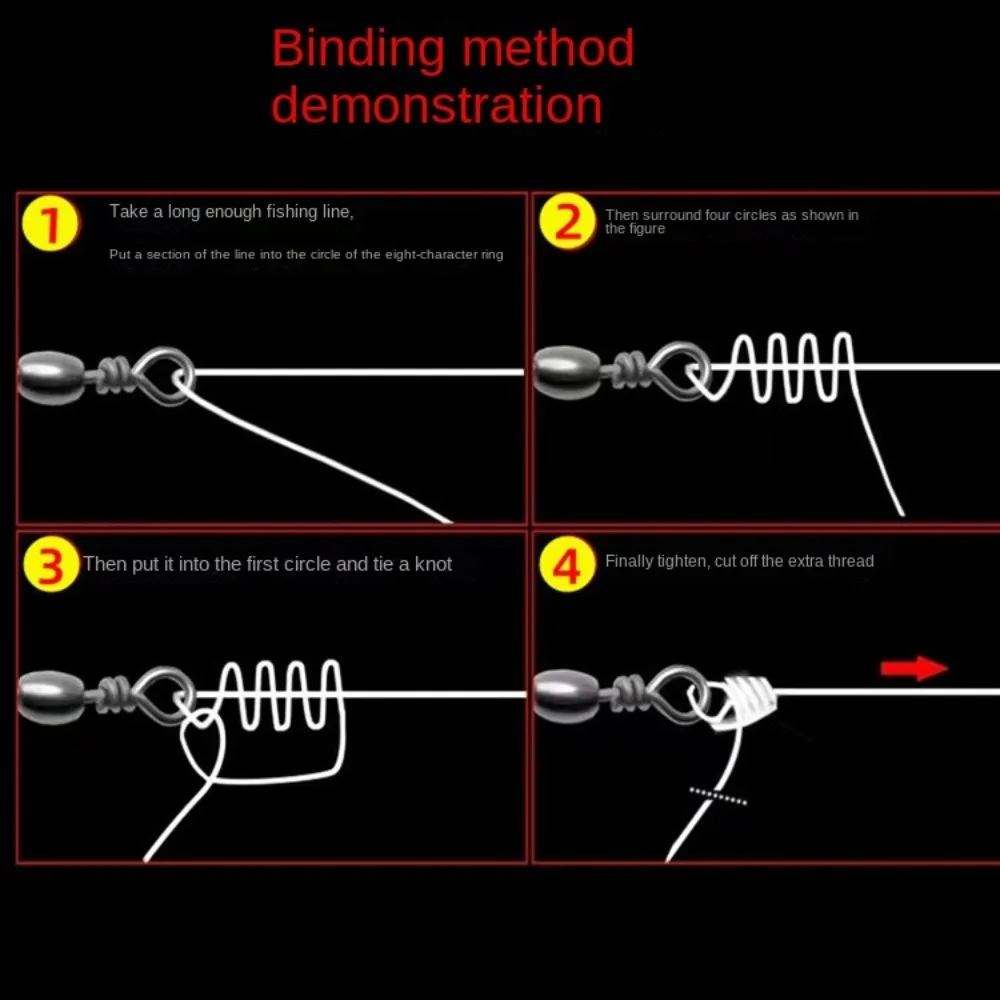 Binding method demonstration

1 Take a long enough fishing line,

Put a section of the line into the circle of the eight-character ring

2 Then surround four circles as shown in the figure

3 Then put it into the first circle and tie a knot

4 Finally tighten, cut off the extra thread