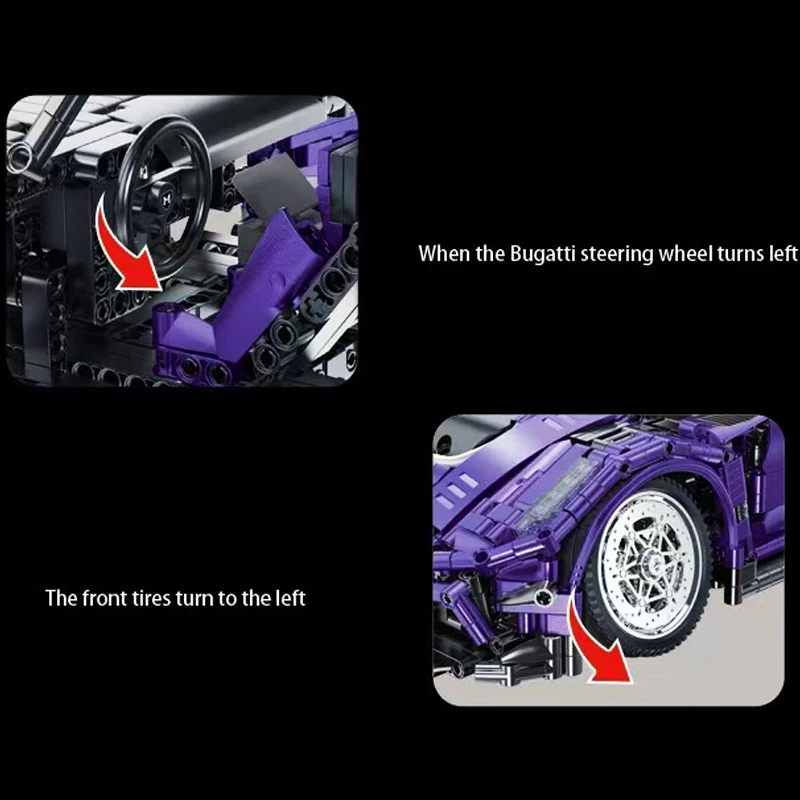 When the Bugatti steering wheel turns left

The front tires turn to the left