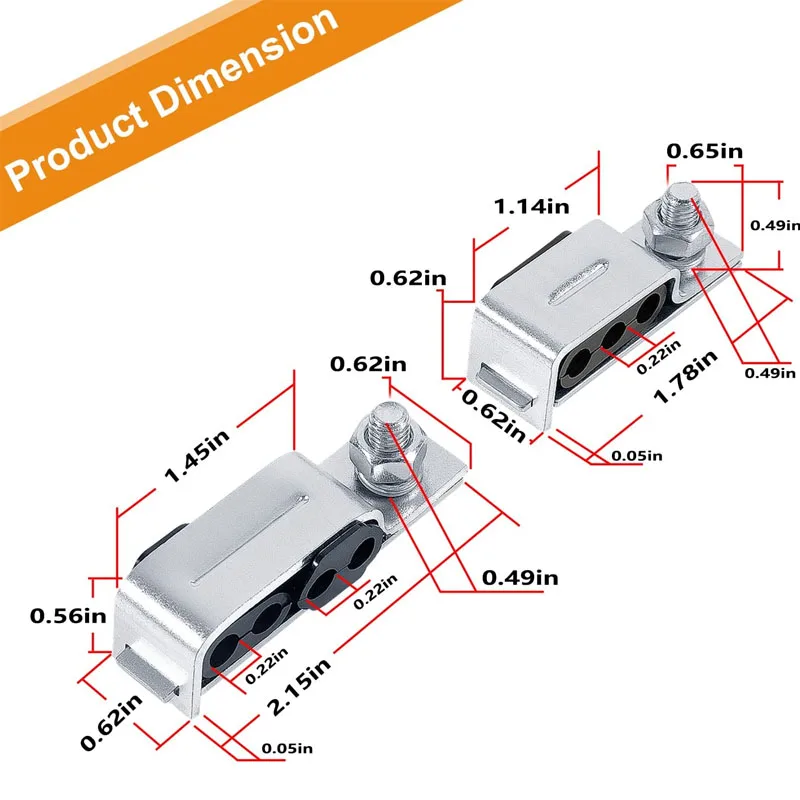 Product Dimension

0.65in
1.14in
0.49in
0.62in
0.22in
0.49in
1.78in
0.62in
0.05in

0.62in
1.45in
0.49in
0.22in
0.56in
0.22in
2.15in
0.62in
0.05in