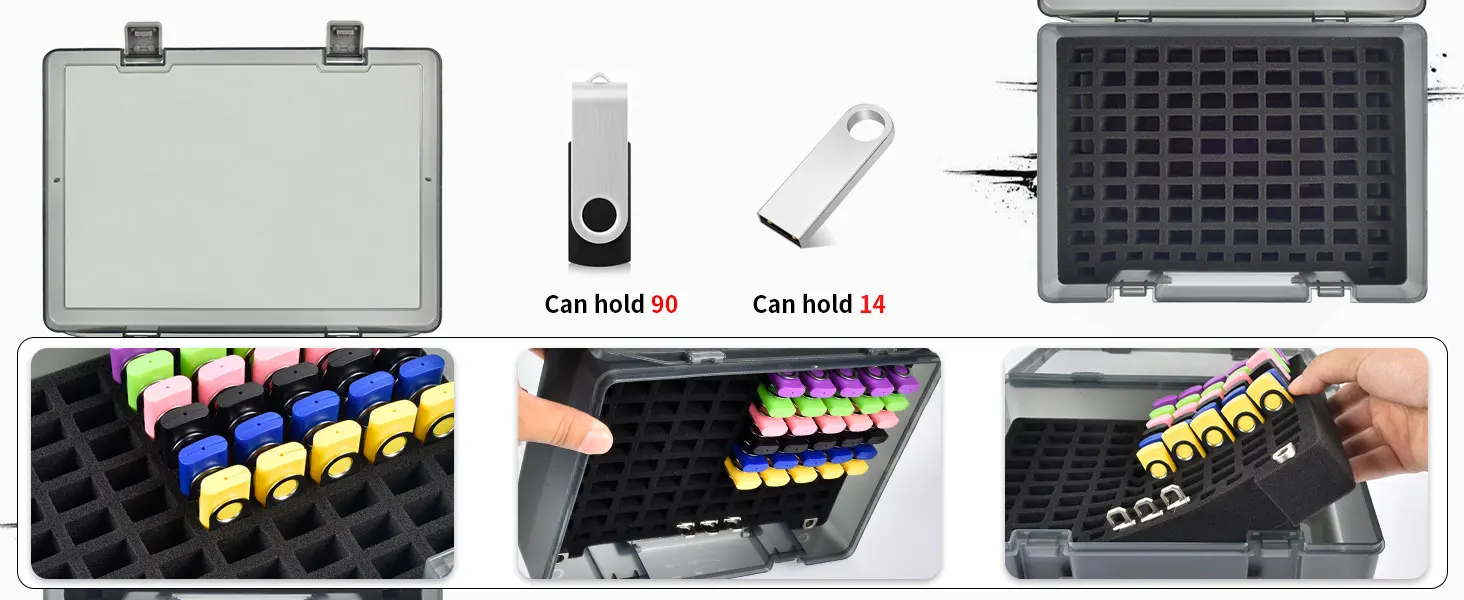 Can hold 90

Can hold 14