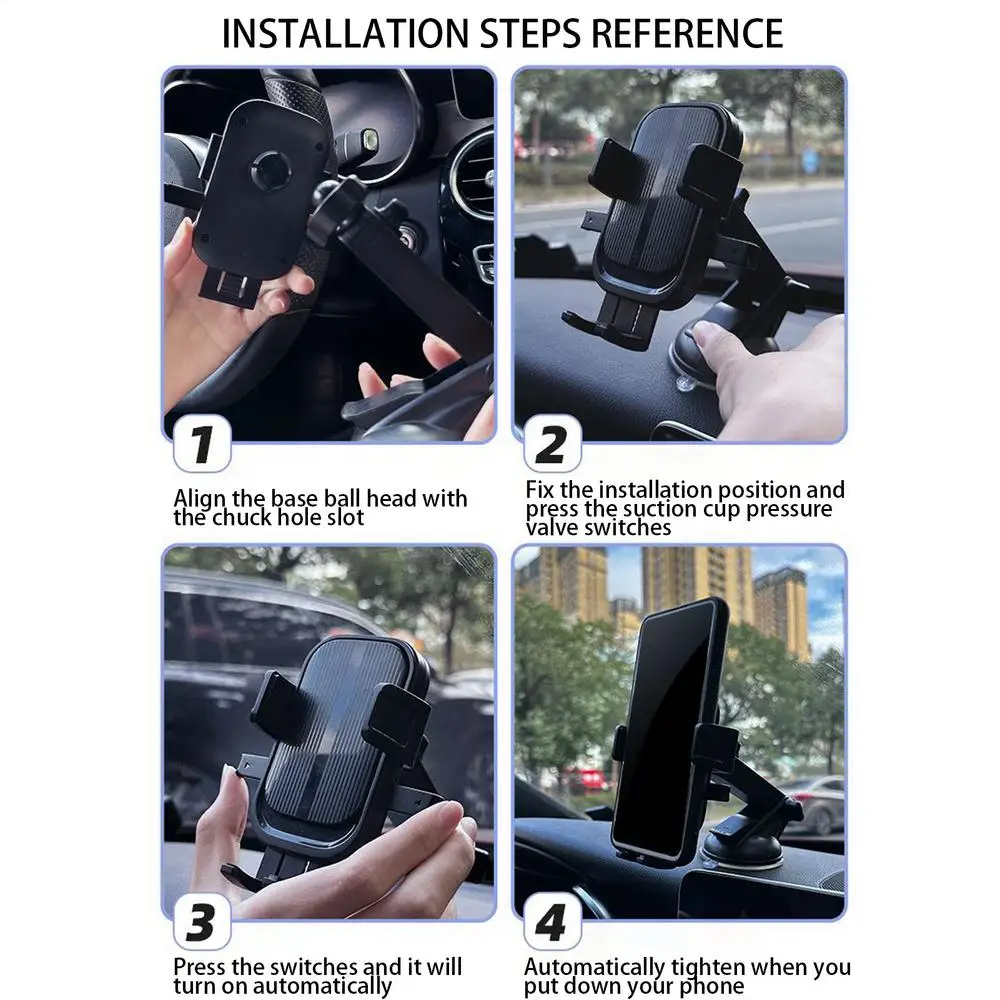 INSTALLATION STEPS REFERENCE

1

Align the base ball head with the chuck hole slot

2

Fix the installation position and press the suction cup pressure valve switches

3

Press the switches and it will turn on automatically

4

Automatically tighten when you put down your phone