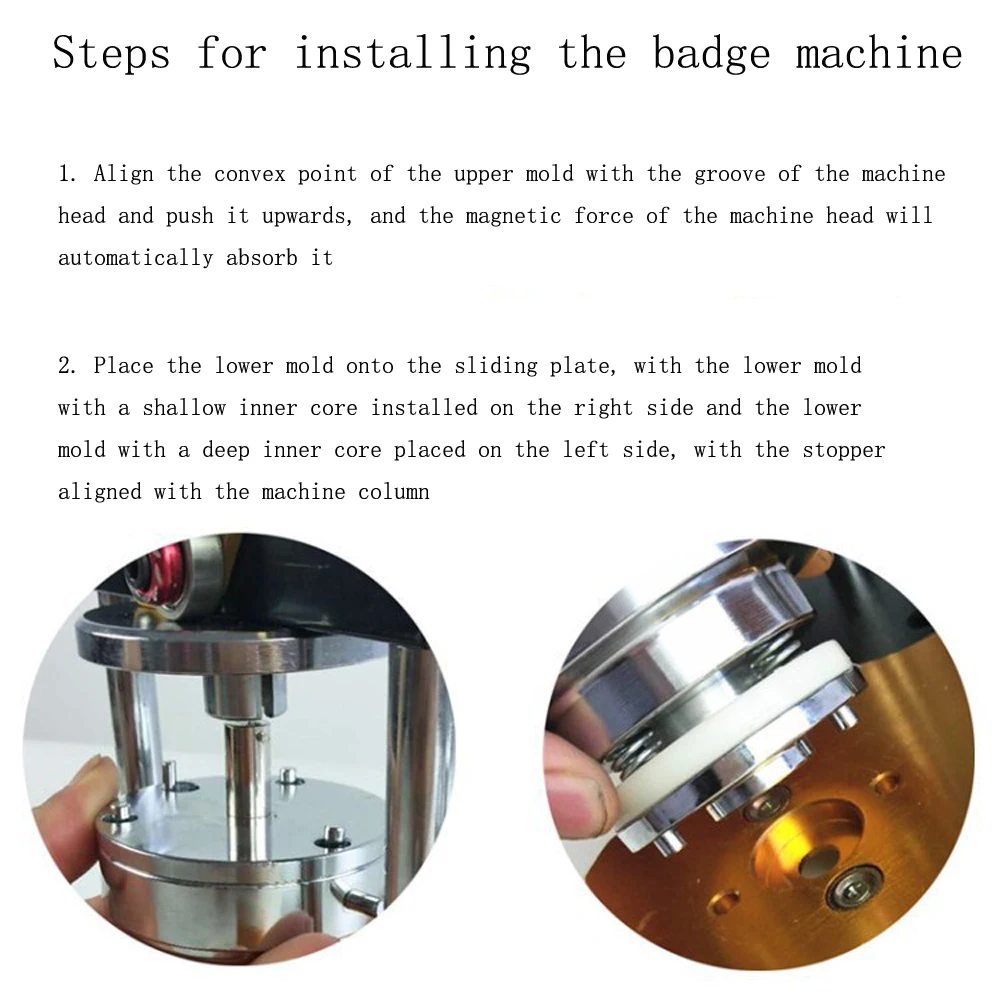 Steps for installing the badge machine

1. Align the convex point of the upper mold with the groove of the machine head and push it upwards, and the magnetic force of the machine head will automatically absorb it

2. Place the lower mold onto the sliding plate, with the lower mold with a shallow inner core installed on the right side and the lower mold with a deep inner core placed on the left side, with the stopper aligned with the machine column