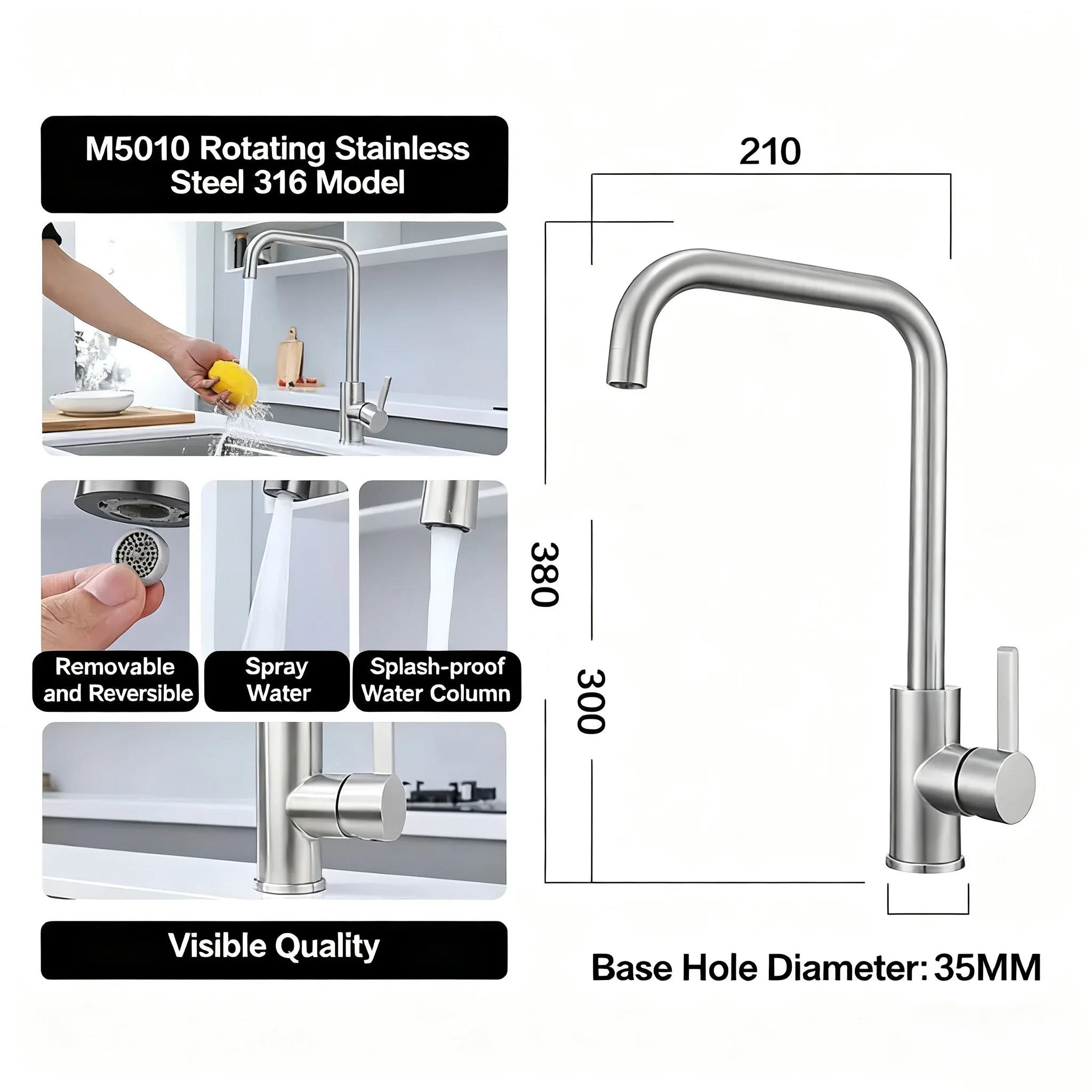 M5010 Rotating Stainless Steel 316 Model

Removable and Reversible

Spray Water

Splash-proof Water Column

Visible Quality

210

380

300

Base Hole Diameter: 35MM