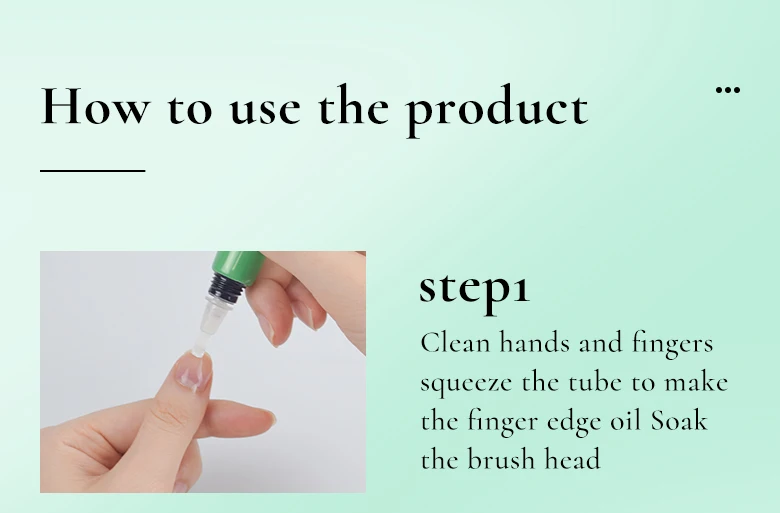 How to use the product

...

step1

Clean hands and fingers squeeze the tube to make the finger edge oil Soak the brush head