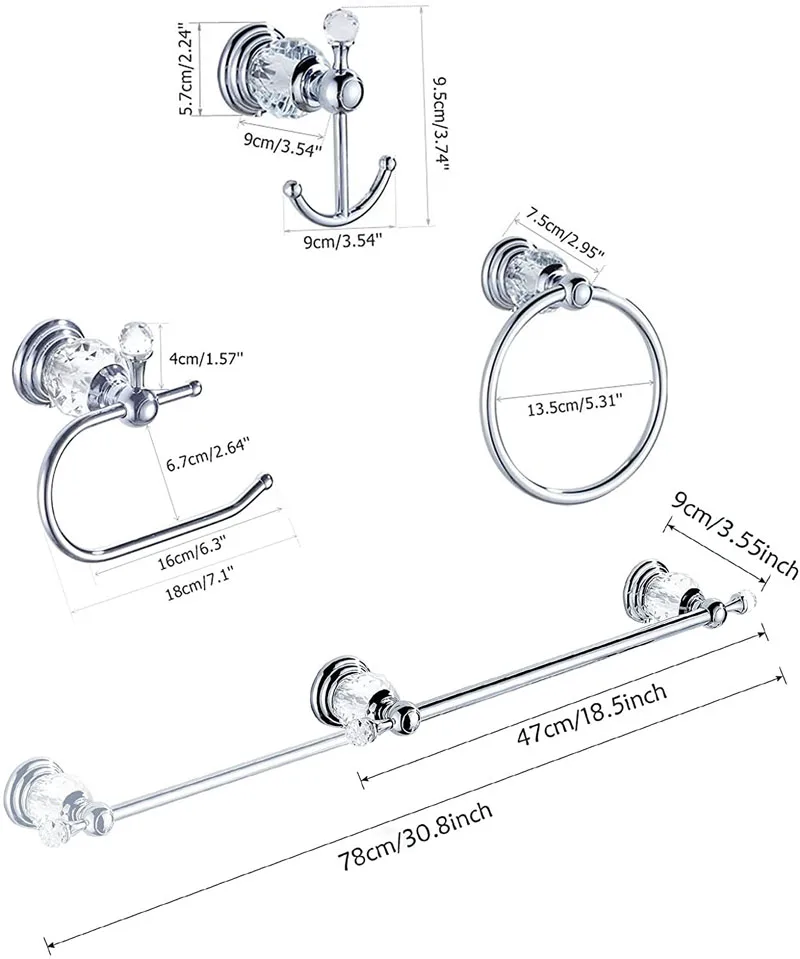 5.7cm/2.24''
9cm/3.54''
9.5cm/3.74''
9cm/3.54''
7.5cm/2.95''
13.5cm/5.31''
4cm/1.57''
6.7cm/2.64''
16cm/6.3''
18cm/7.1''
9cm/3.55inch
47cm/18.5inch
78cm/30.8inch