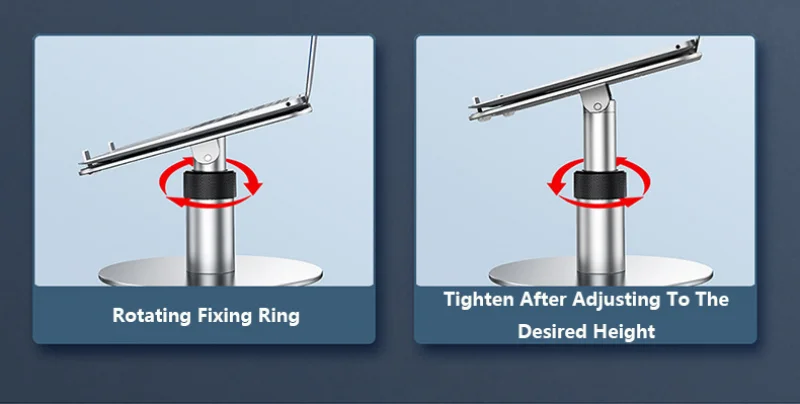 Rotating Fixing Ring

Tighten After Adjusting To The Desired Height