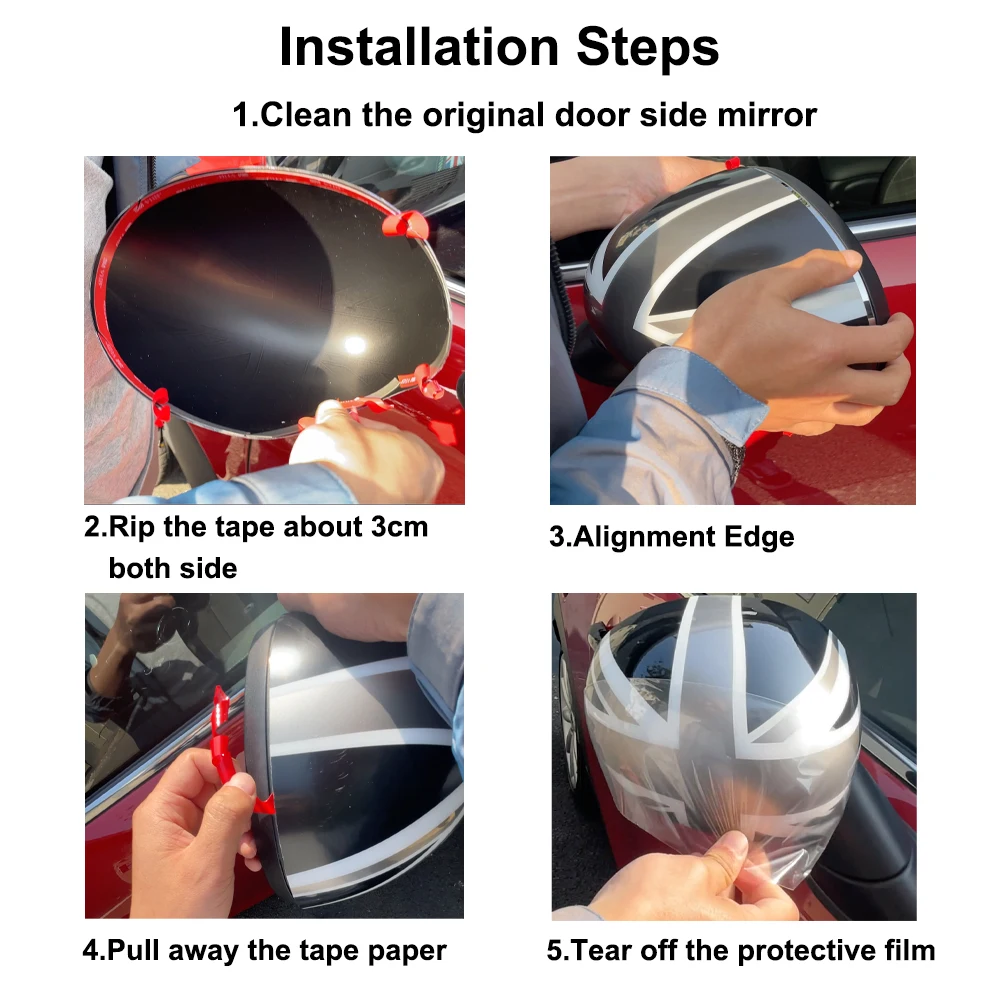 Installation Steps

1.Clean the original door side mirror

2.Rip the tape about 3cm both side

3.Alignment Edge

4.Pull away the tape paper

5.Tear off the protective film