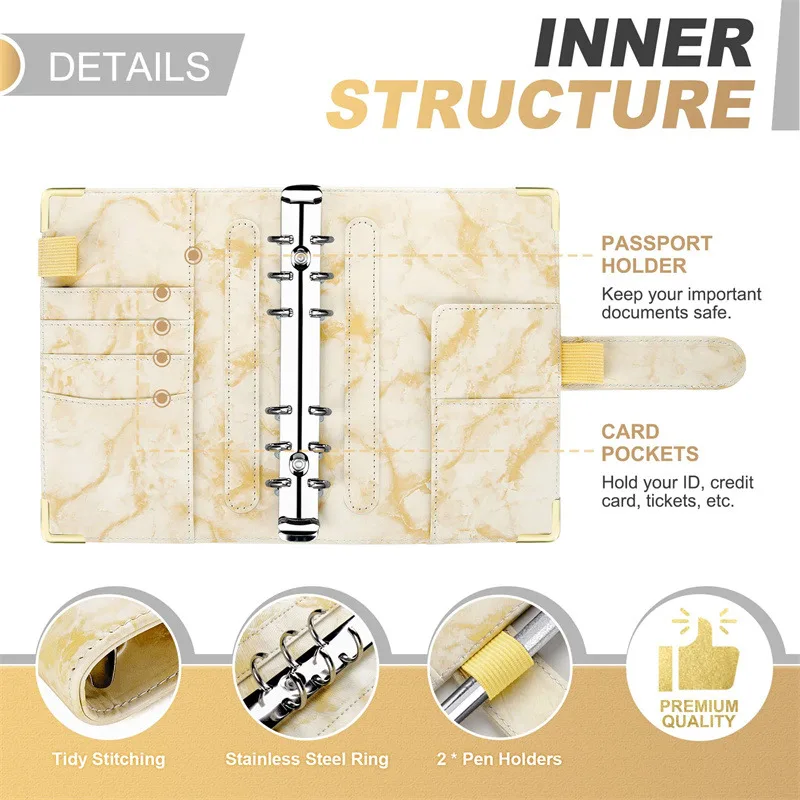 DETAILS

INNER STRUCTURE

PASSPORT HOLDER

Keep your important documents safe.

CARD POCKETS

Hold your ID, credit card, tickets, etc.

Tidy Stitching

Stainless Steel Ring

2 * Pen Holders

PREMIUM QUALITY