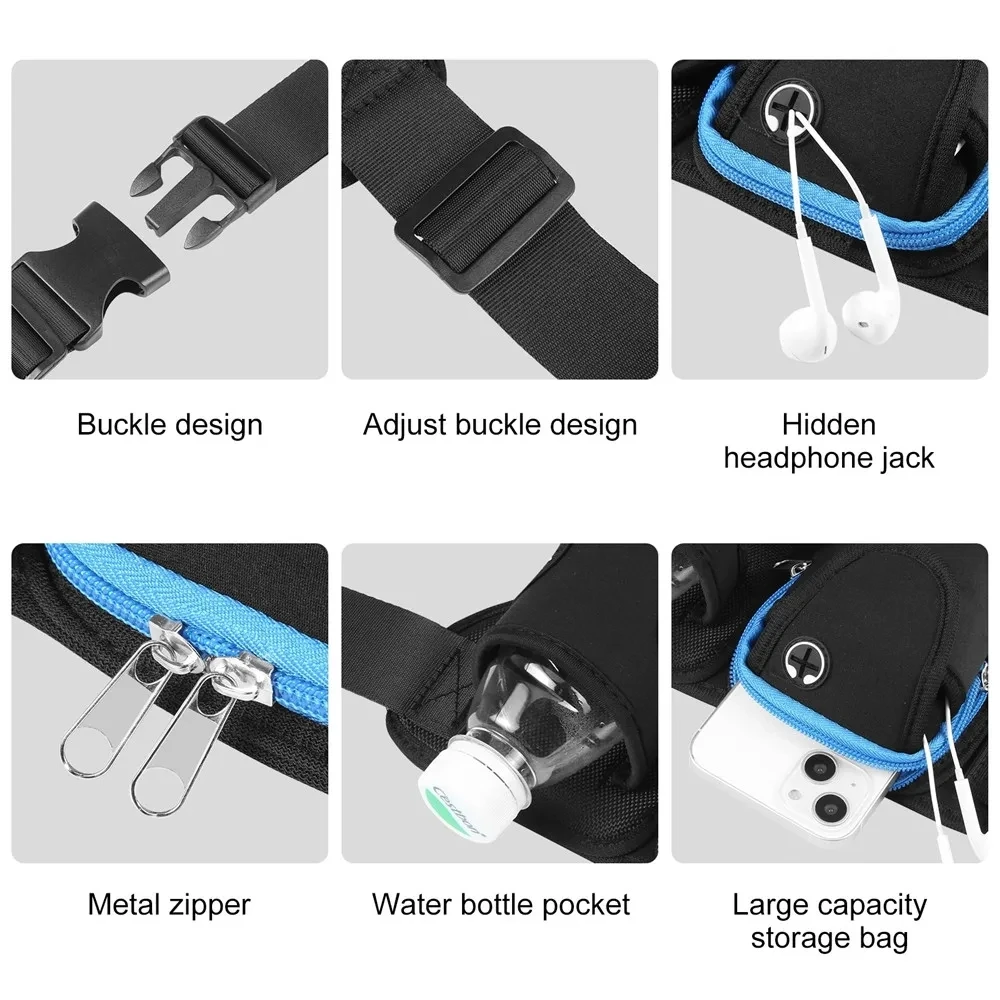 Buckle design

Adjust buckle design

Hidden headphone jack

Metal zipper

Water bottle pocket

Large capacity storage bag