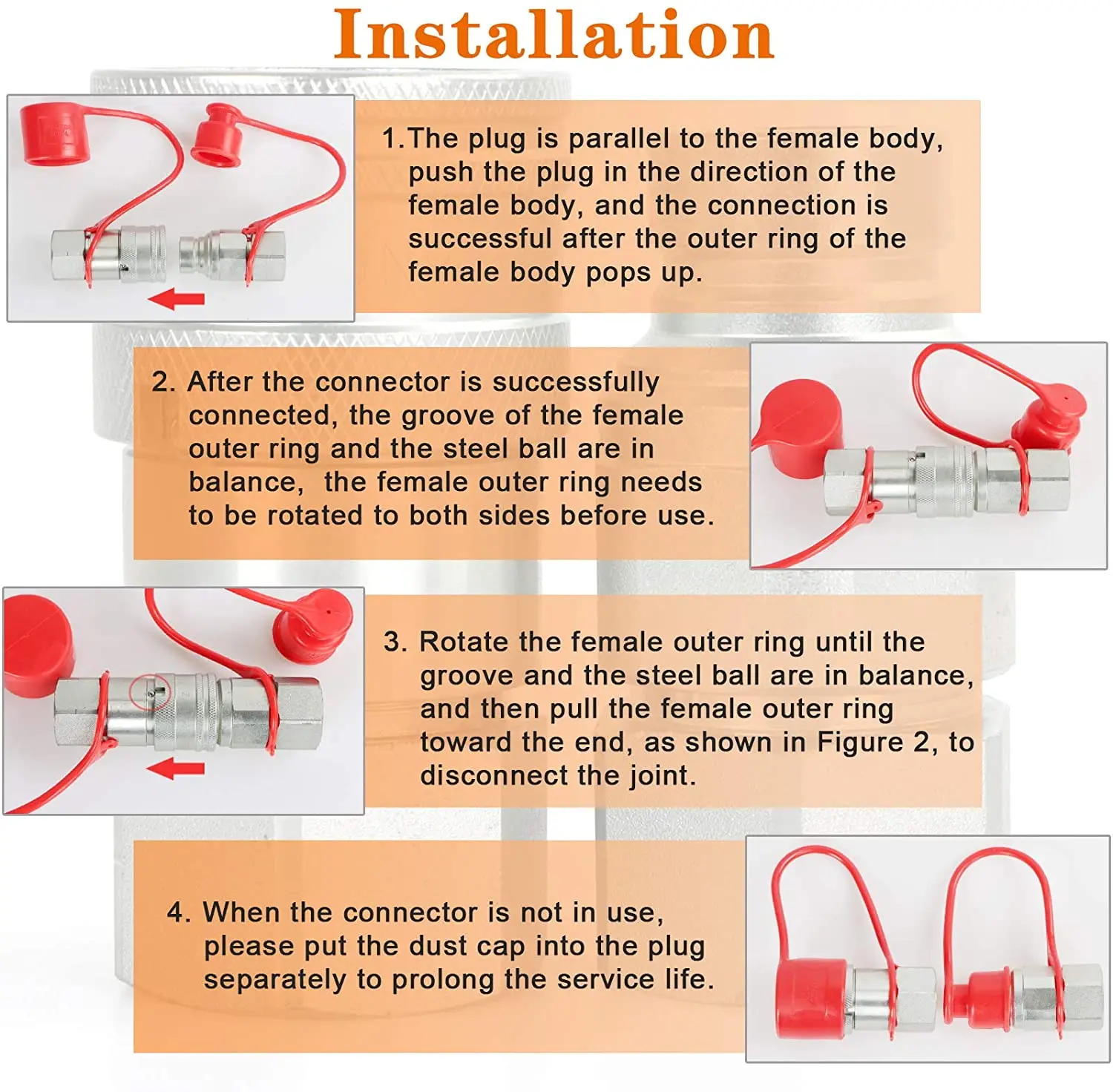 Installation

1.The plug is parallel to the female body, push the plug in the direction of the female body, and the connection is successful after the outer ring of the female body pops up.

2. After the connector is successfully connected, the groove of the female outer ring and the steel ball are in balance, the female outer ring needs to be rotated to both sides before use.

3. Rotate the female outer ring until the groove and the steel ball are in balance, and then pull the female outer ring toward the end, as shown in Figure 2, to disconnect the joint.

4. When the connector is not in use, please put the dust cap into the plug separately to prolong the service life.