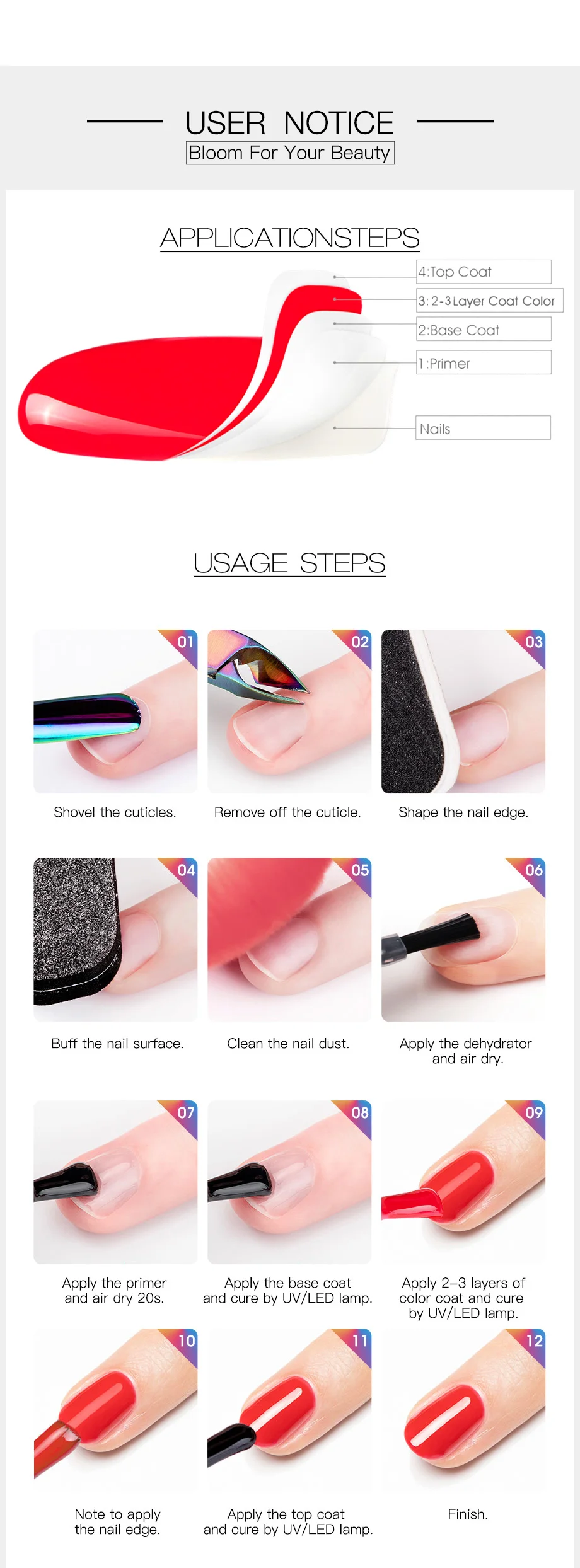 USER NOTICE

Bloom For Your Beauty

APPLICATIONSTEPS

4:Top Coat

3: 2-3 Layer Coat Color

2:Base Coat

1:Primer

Nails

USAGE STEPS

01

Shovel the cuticles.

02

Remove off the cuticle.

03

Shape the nail edge.

04

Buff the nail surface.

05

Clean the nail dust.

06

Apply the dehydrator and air dry.

07

Apply the primer and air dry 20s.

08

Apply the base coat and cure by UV/LED lamp.

09

Apply 2–3 layers of color coat and cure by UV/LED lamp.

10

Note to apply the nail edge.

11

Apply the top coat and cure by UV/LED lamp.

12

Finish.