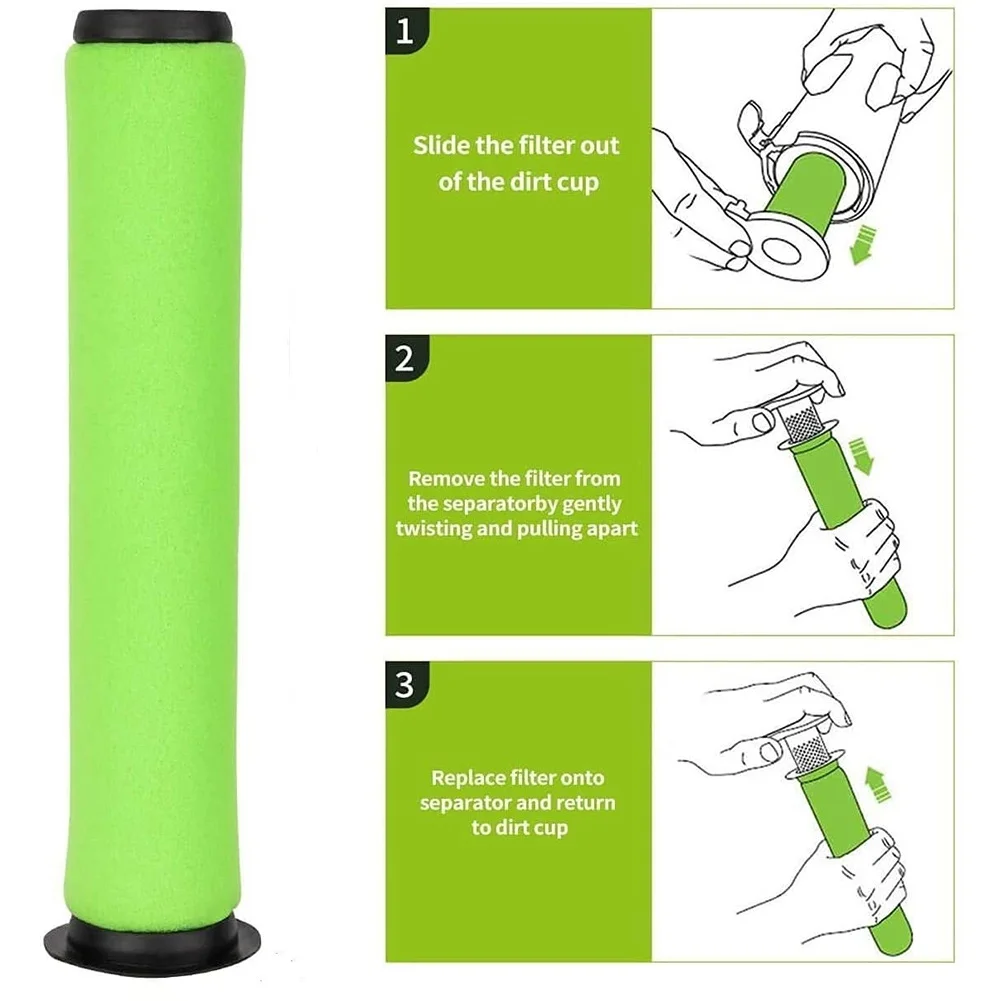 1

Slide the filter out of the dirt cup

2

Remove the filter from the separatorby gently twisting and pulling apart

3

Replace filter onto separator and return to dirt cup