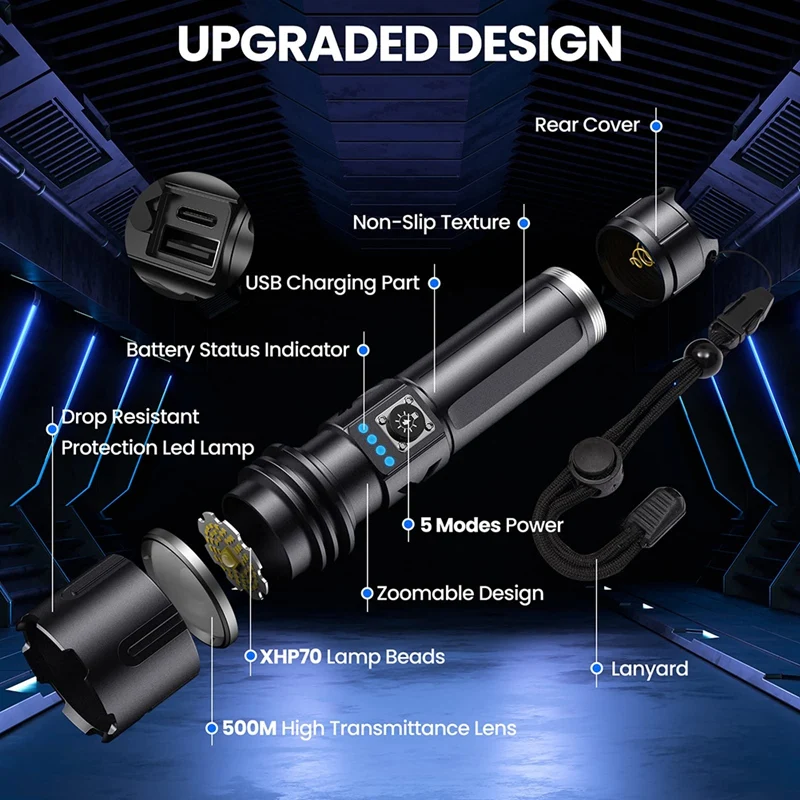 UPGRADED DESIGN

Rear Cover

Non-Slip Texture

USB Charging Part

Battery Status Indicator

Drop Resistant Protection Led Lamp

5 Modes Power

Zoomable Design

XHP70 Lamp Beads

Lanyard

500M High Transmittance Lens