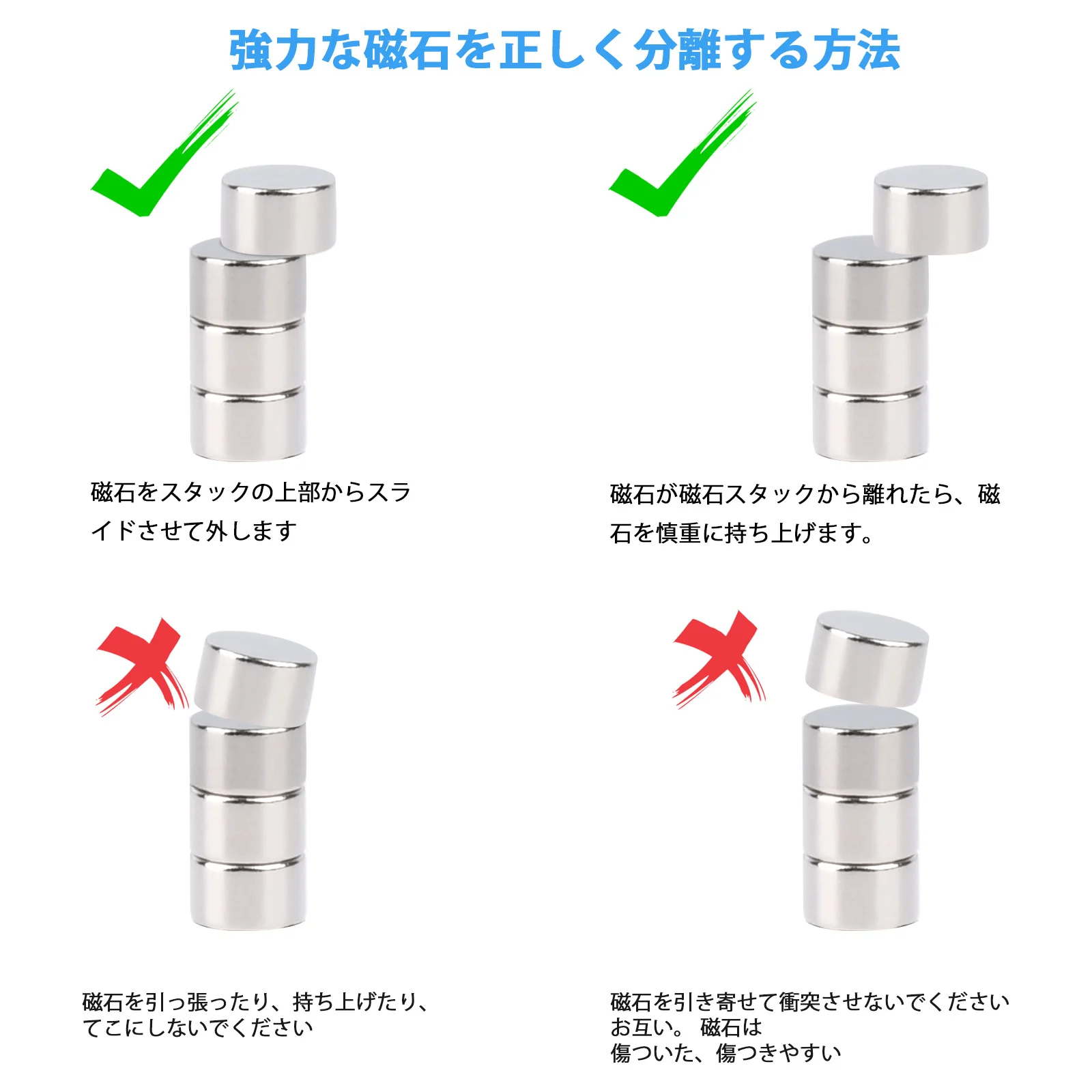 強力な磁石を正しく分離する方法

磁石をスタックの上部からスライドさせて外します

磁石が磁石スタックから離れたら、磁石を慎重に持ち上げます。

磁石を引っ張ったり、持ち上げたり、てこにしないでください

磁石を引き寄せて衝突させないでください
お互い。 磁石は
傷ついた、傷つきやすい