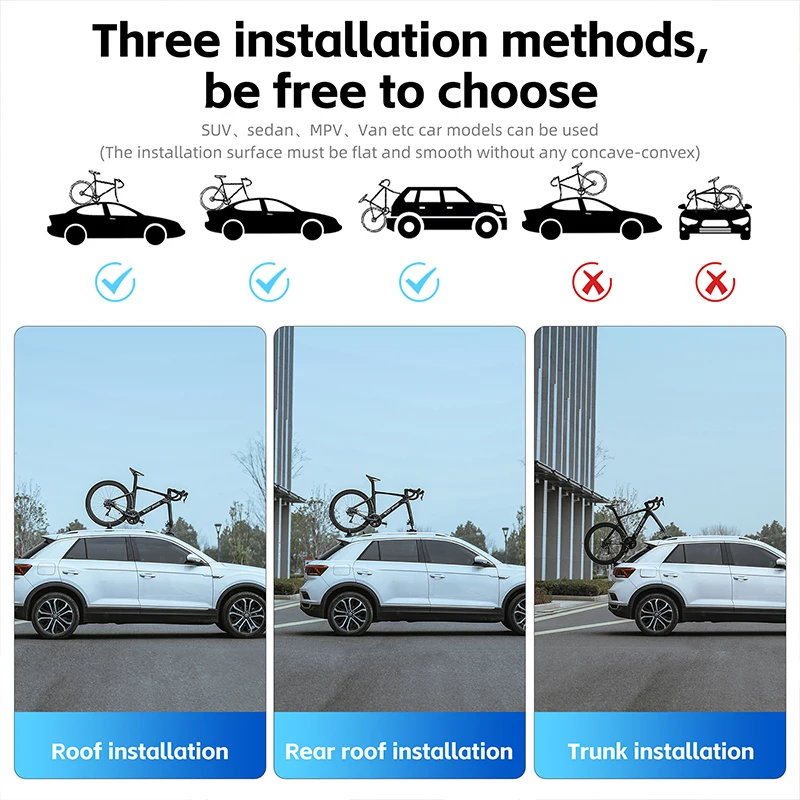 Three installation methods, be free to choose

SUV、sedan、MPV、Van etc car models can be used
(The installation surface must be flat and smooth without any concave-convex)

Roof installation

Rear roof installation

Trunk installation