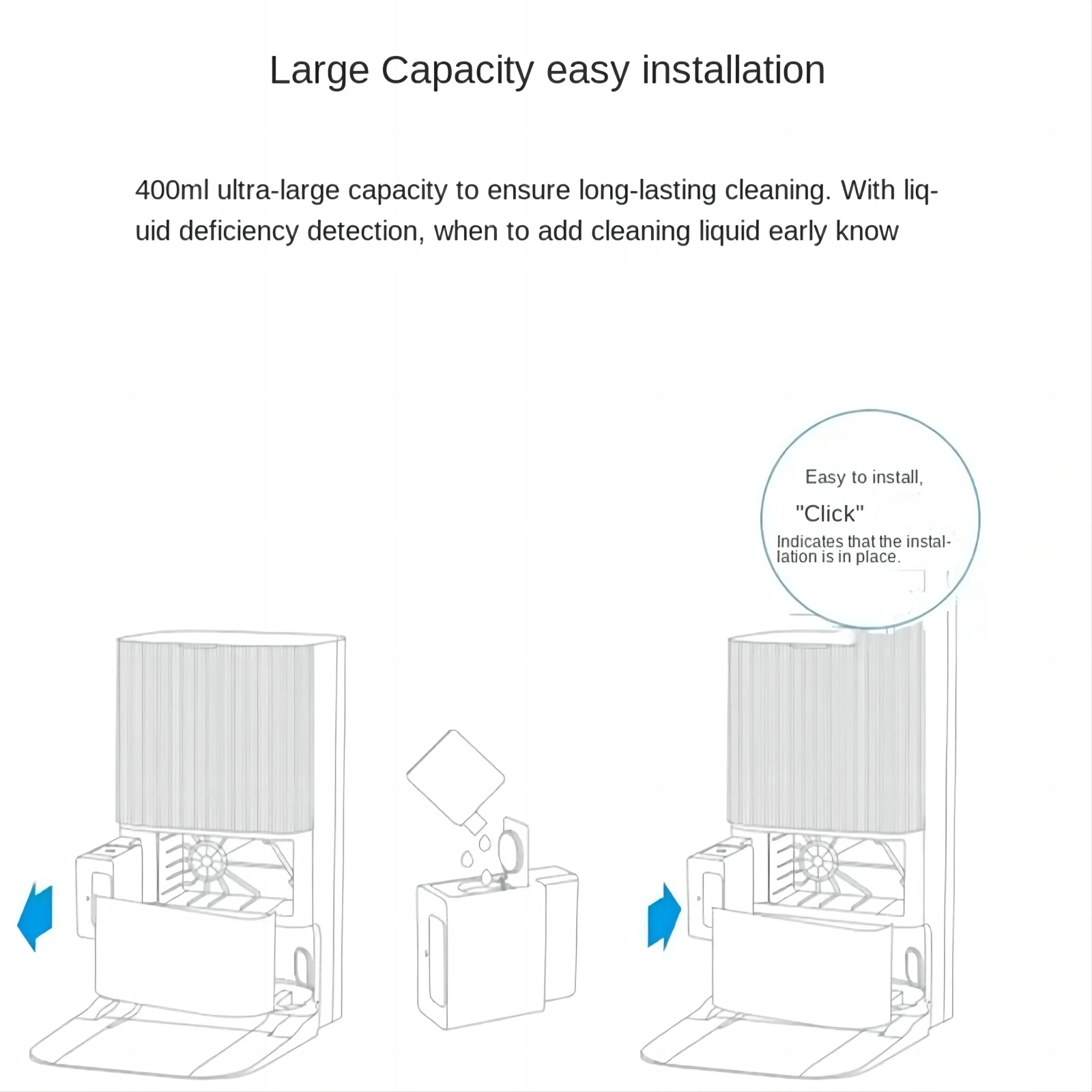 Large Capacity easy installation

400ml ultra-large capacity to ensure long-lasting cleaning. With liquid deficiency detection, when to add cleaning liquid early know

Easy to install,

"Click"

Indicates that the installation is in place.