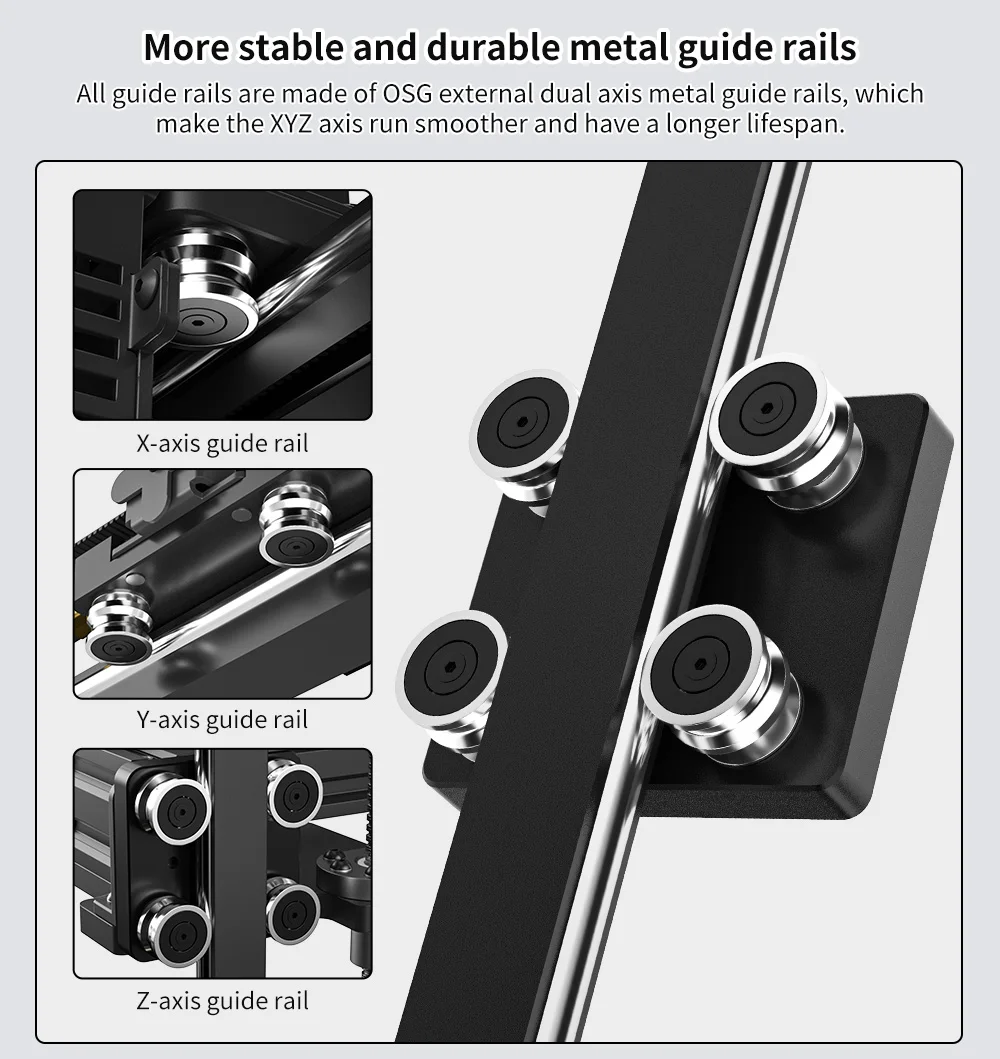 More stable and durable metal guide rails

All guide rails are made of OSG external dual axis metal guide rails, which make the XYZ axis run smoother and have a longer lifespan.

X-axis guide rail

Y-axis guide rail

Z-axis guide rail