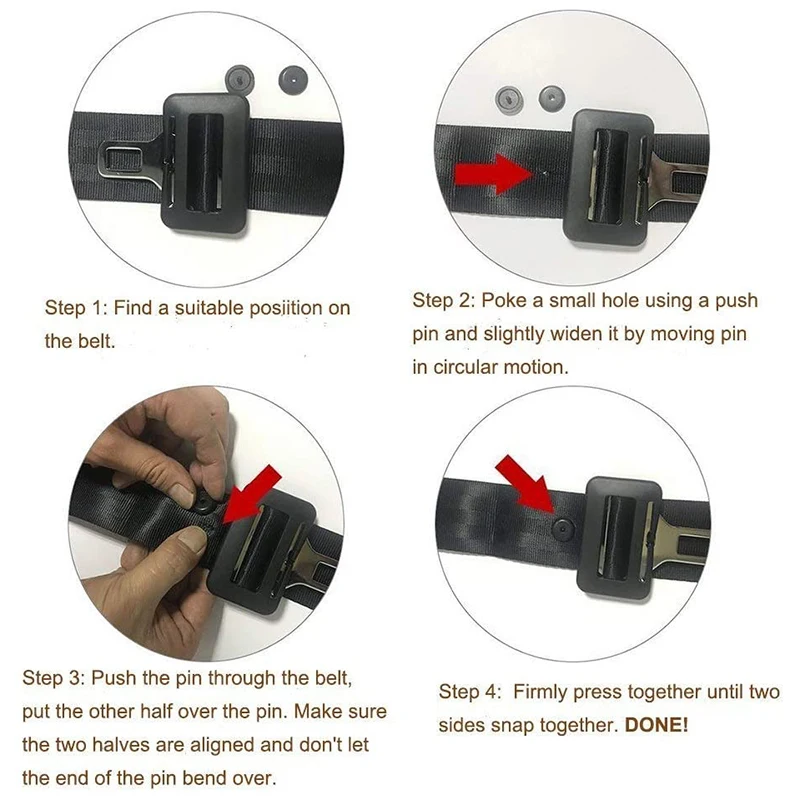 Step 1: Find a suitable posiition on the belt.

Step 2: Poke a small hole using a push pin and slightly widen it by moving pin in circular motion.

Step 3: Push the pin through the belt, put the other half over the pin. Make sure the two halves are aligned and don't let the end of the pin bend over.

Step 4: Firmly press together until two sides snap together. DONE!